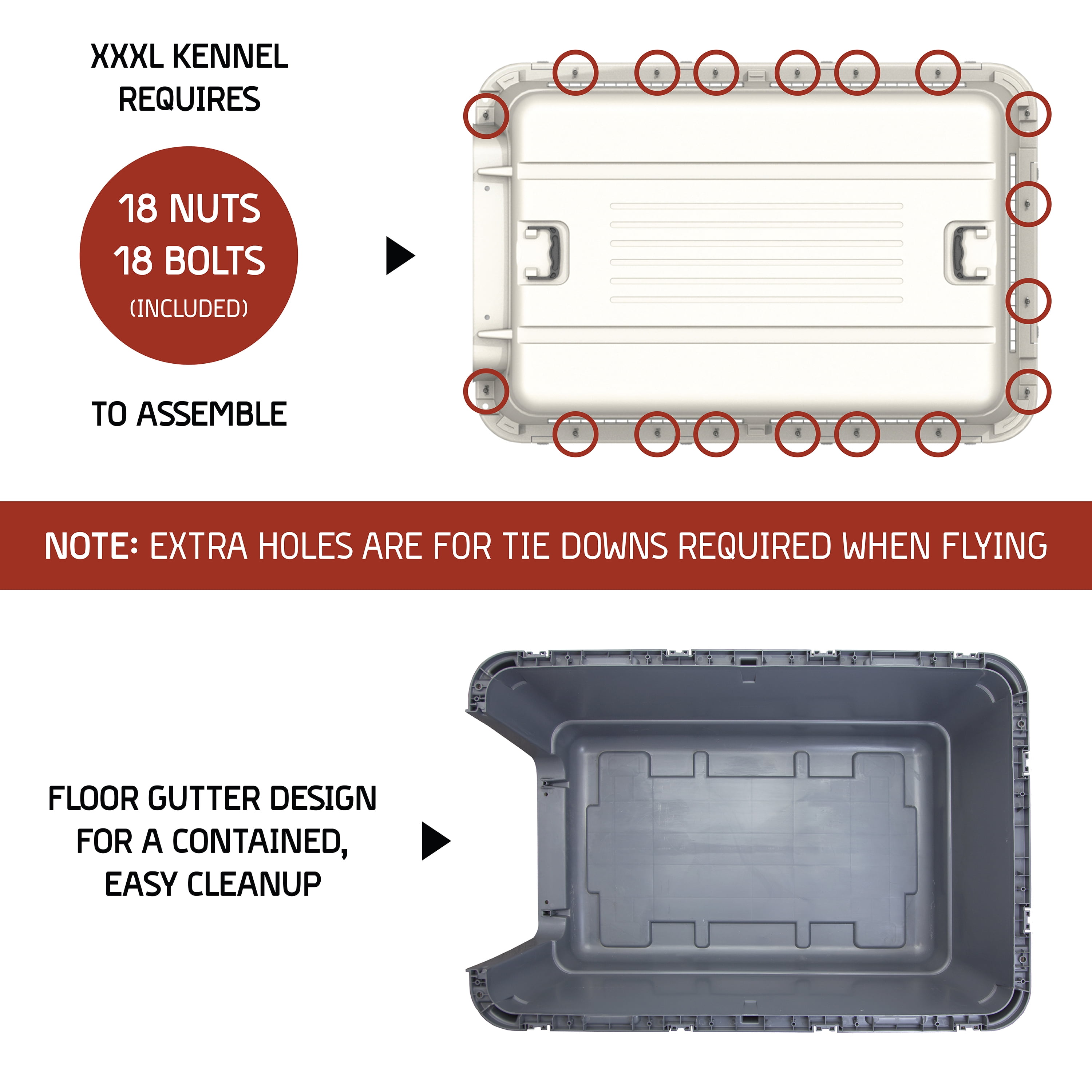 XXXL KENNEL REQUIRES

18 NUTS
18 BOLTS
(INCLUDED)

TO ASSEMBLE

NOTE: EXTRA HOLES ARE FOR TIE DOWNS REQUIRED WHEN FLYING

FLOOR GUTTER DESIGN FOR A CONTAINED, EASY CLEANUP