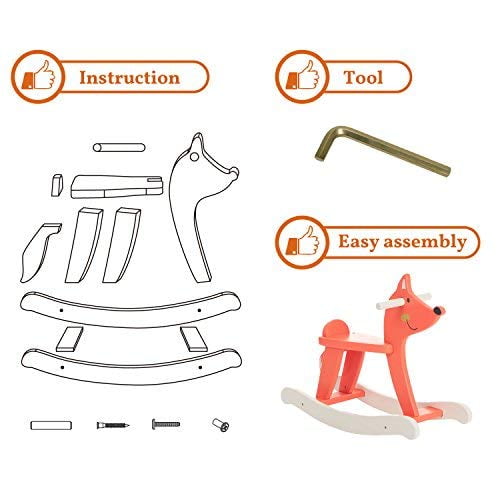 Instruction

Tool

Easy assembly