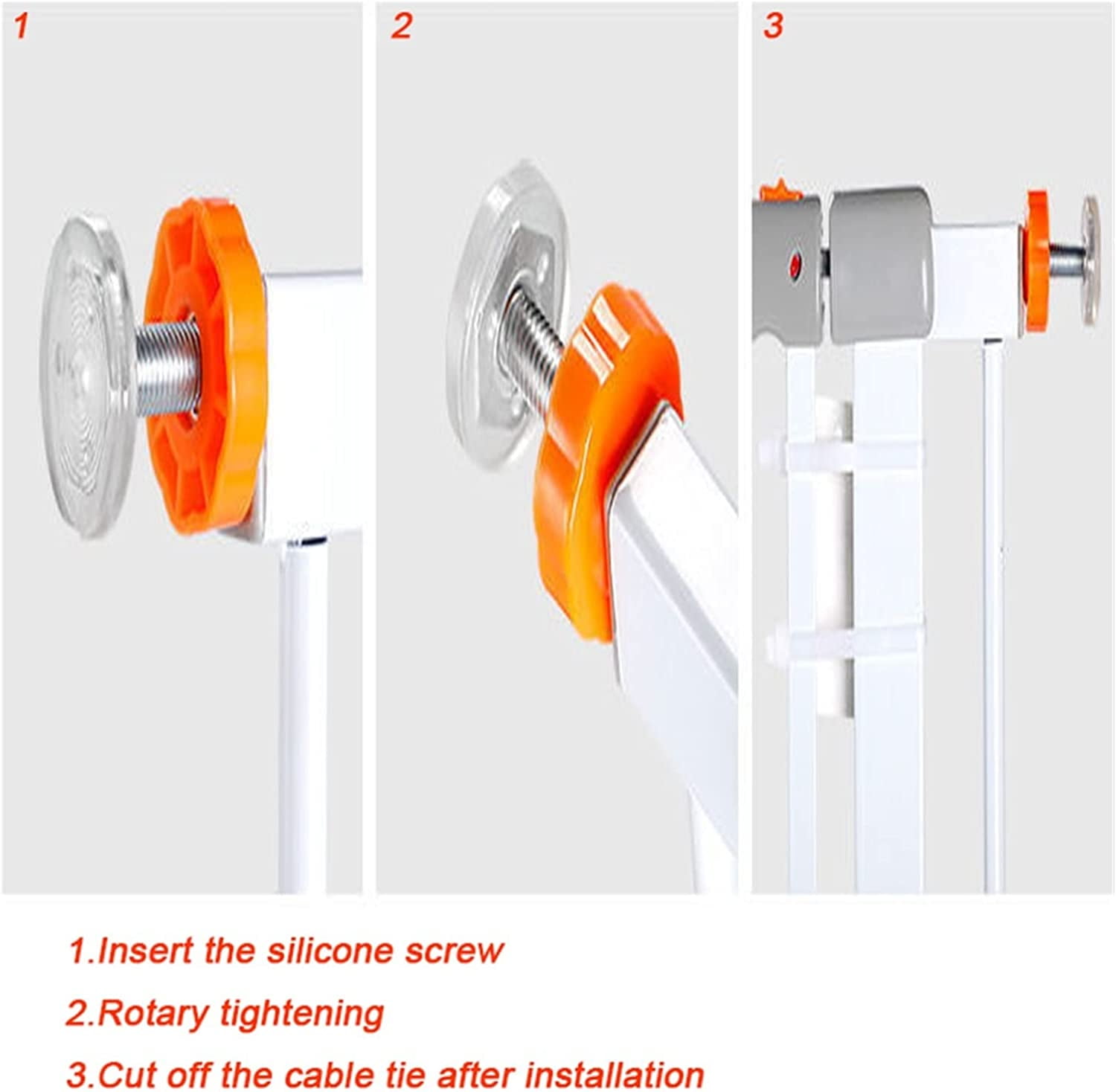 1

2

3

1.Insert the silicone screw

2.Rotary tightening

3.Cut off the cable tie after installation