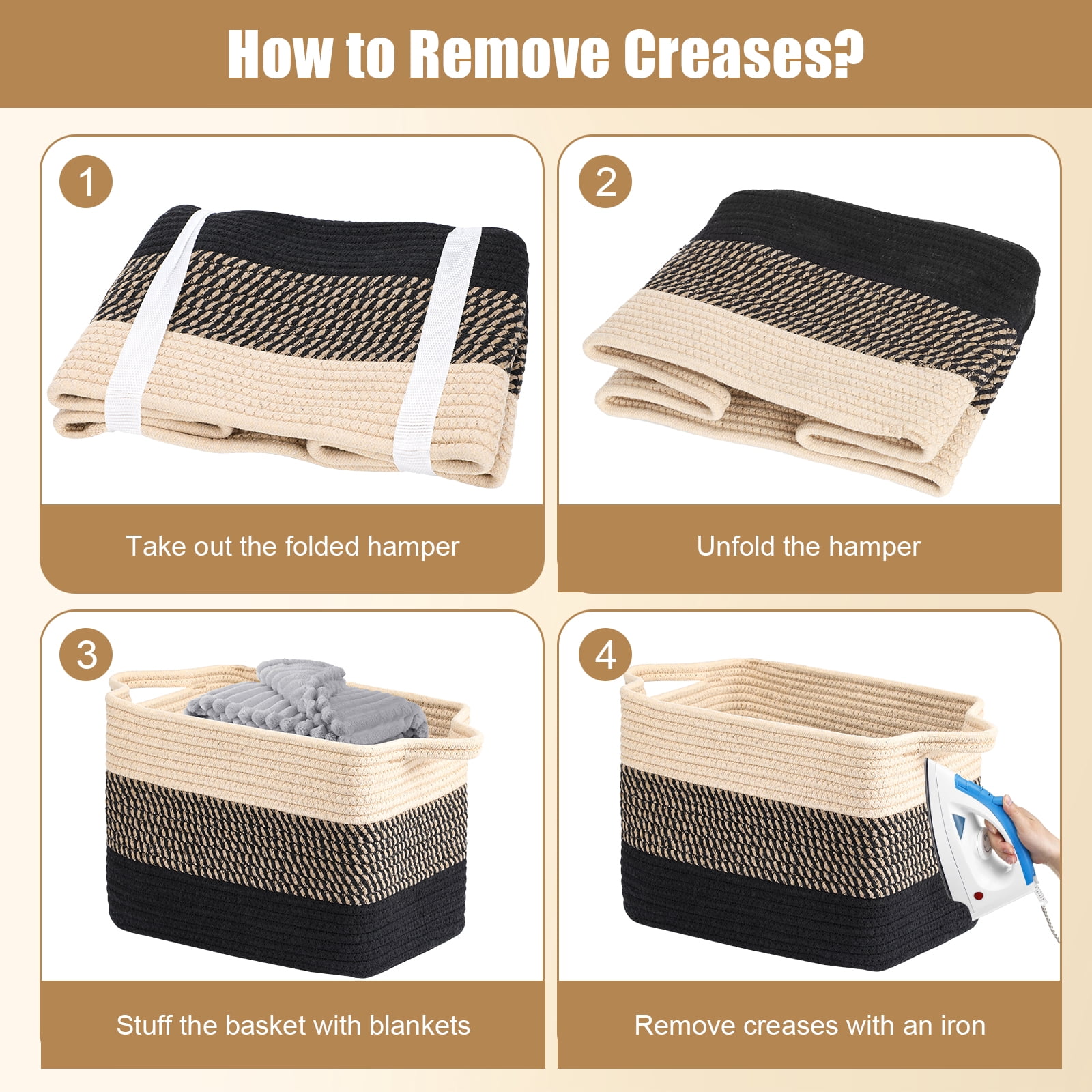 How to Remove Creases?

1

Take out the folded hamper

2

Unfold the hamper

3

Stuff the basket with blankets

4

Remove creases with an iron