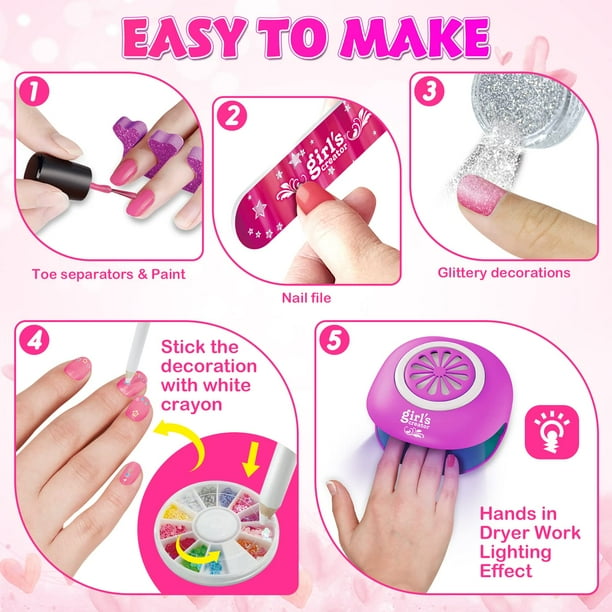 EASY TO MAKE

1

Toe separators & Paint

2

girl's creator

Nail file

3

Glittery decorations

4

Stick the decoration with white crayon

5

girl's creator

Hands in Dryer Work Lighting Effect