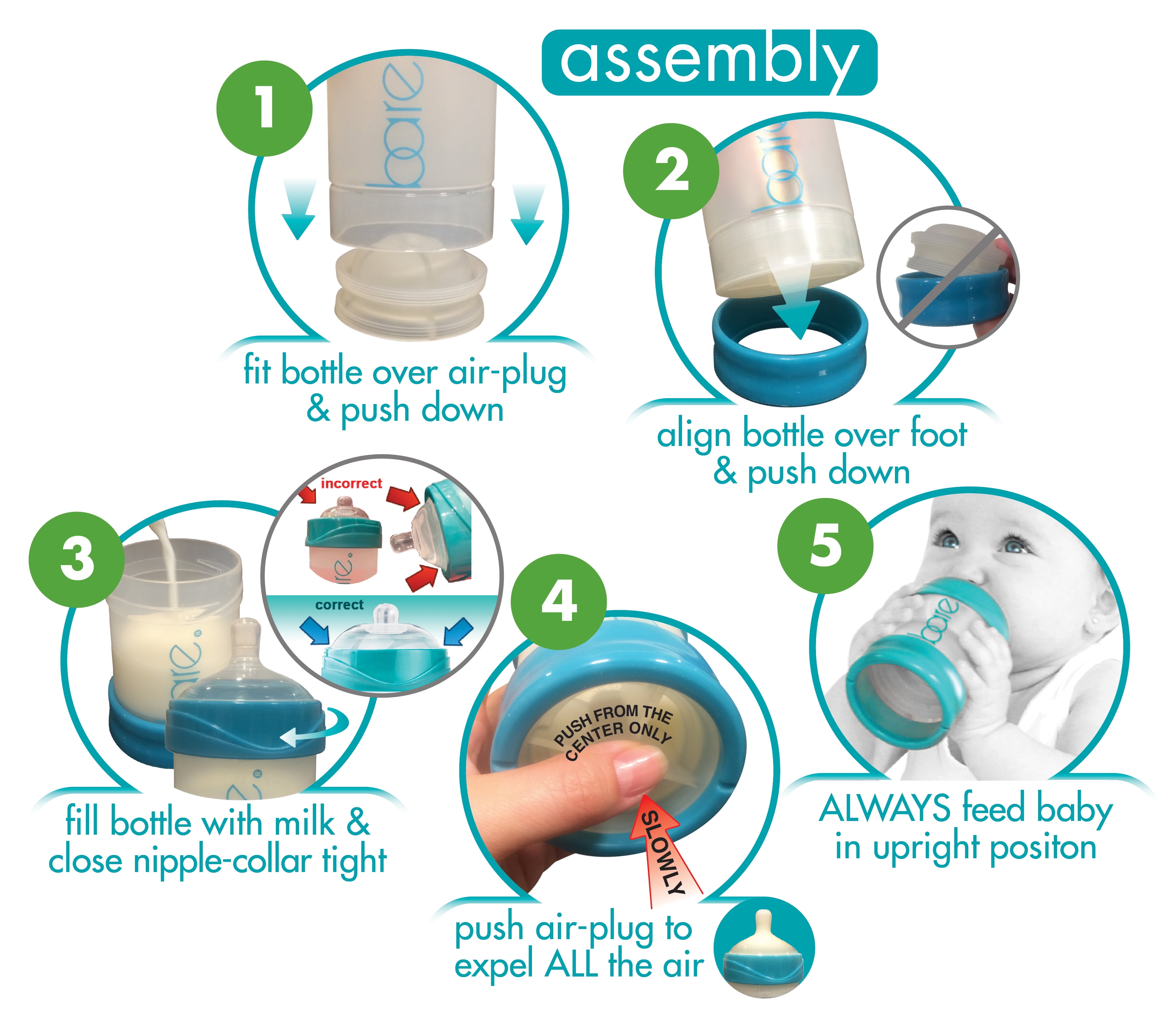 assembly

1

bare

fit bottle over air-plug & push down

2

bare

align bottle over foot & push down

3

incorrect

correct

bare

fill bottle with milk & close nipple-collar tight

4

PUSH FROM THE CENTER ONLY

SLOWLY

push air-plug to expel ALL the air

5

bare

ALWAYS feed baby in upright positon