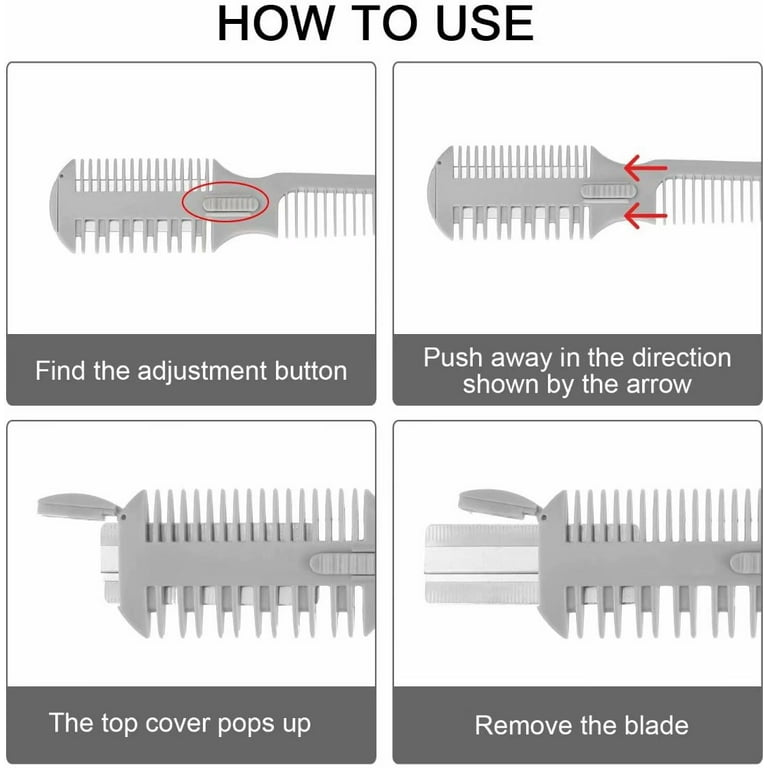 HOW TO USE

Find the adjustment button

Push away in the direction shown by the arrow

The top cover pops up

Remove the blade