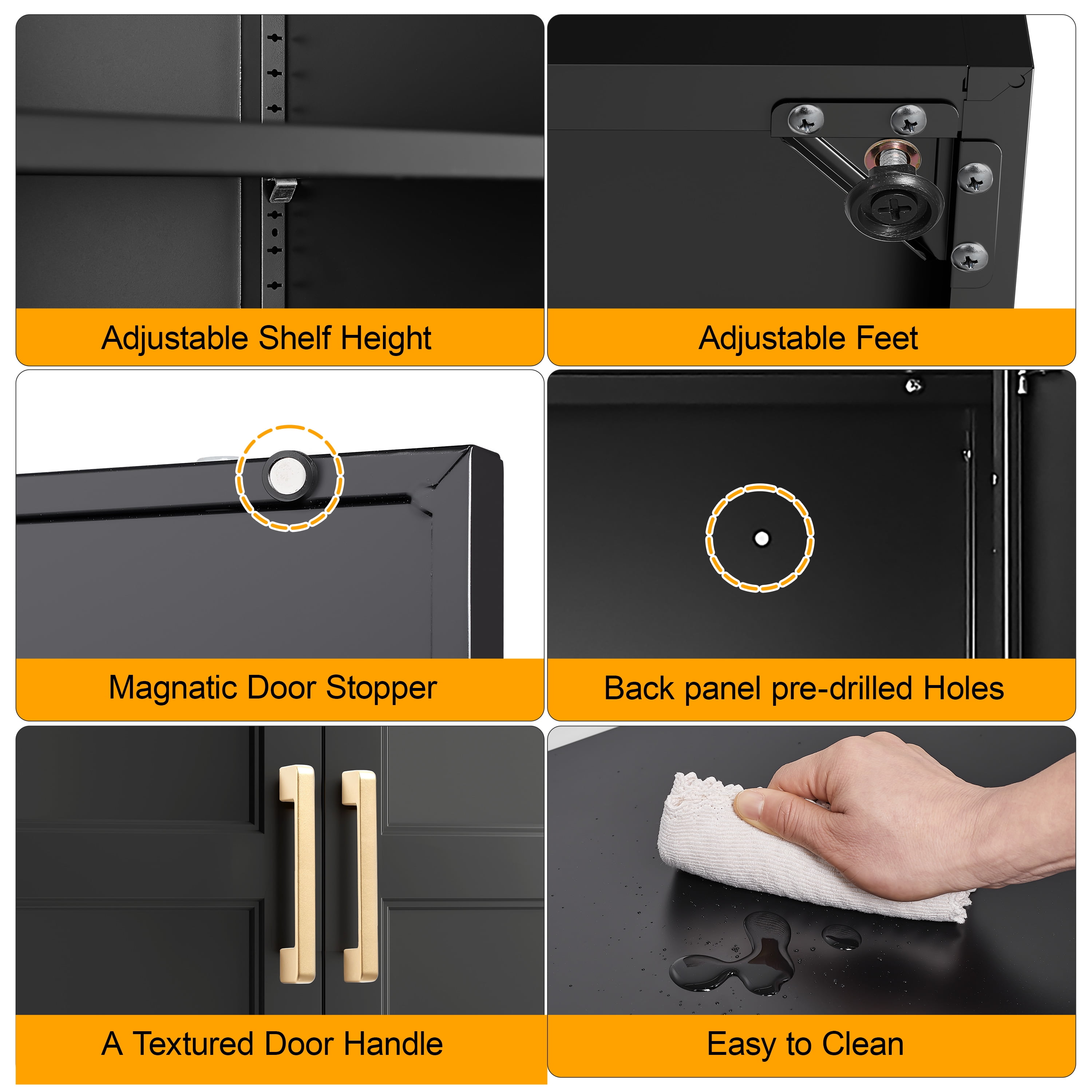 Adjustable Shelf Height

Adjustable Feet

Magnatic Door Stopper

Back panel pre-drilled Holes

A Textured Door Handle

Easy to Clean