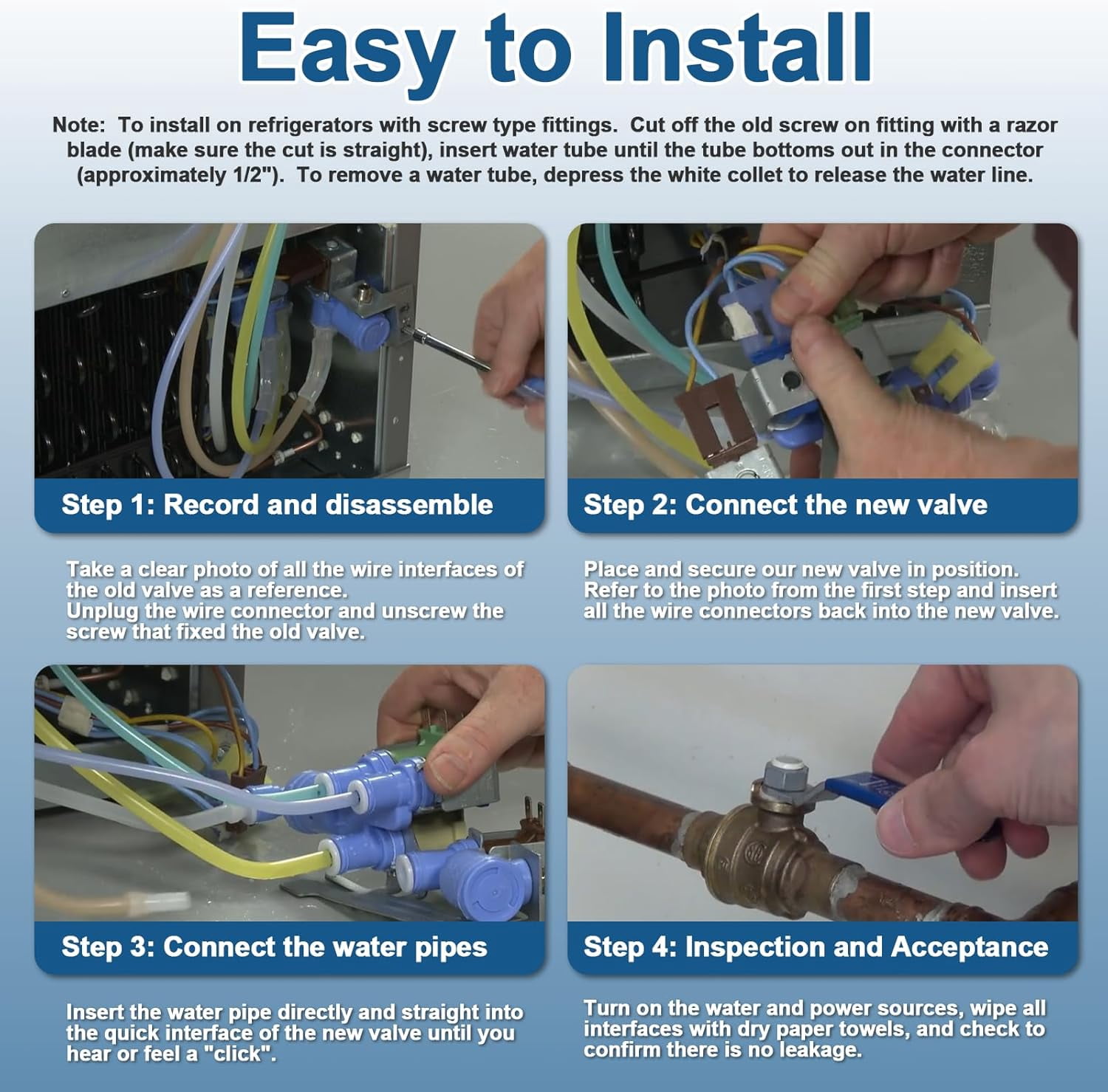 Easy to Install

Note: To install on refrigerators with screw type fittings. Cut off the old screw on fitting with a razor blade (make sure the cut is straight), insert water tube until the tube bottoms out in the connector (approximately 1/2"). To remove a water tube, depress the white collet to release the water line.

Step 1: Record and disassemble

Take a clear photo of all the wire interfaces of the old valve as a reference.
Unplug the wire connector and unscrew the screw that fixed the old valve.

Step 2: Connect the new valve

Place and secure our new valve in position.
Refer to the photo from the first step and insert all the wire connectors back into the new valve.

Step 3: Connect the water pipes

Insert the water pipe directly and straight into the quick interface of the new valve until you hear or feel a "click".

Step 4: Inspection and Acceptance

Turn on the water and power sources, wipe all interfaces with dry paper towels, and check to confirm there is no leakage.