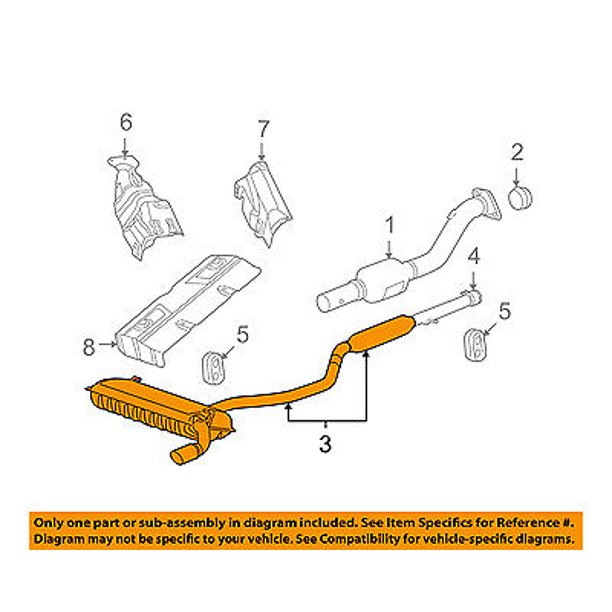 6
7
2
1
4
5
8
5
3

Only one part or sub-assembly in diagram included. See Item Specifics for Reference #. Diagram may not be specific to your vehicle. See Compatibility for vehicle-specific diagrams.