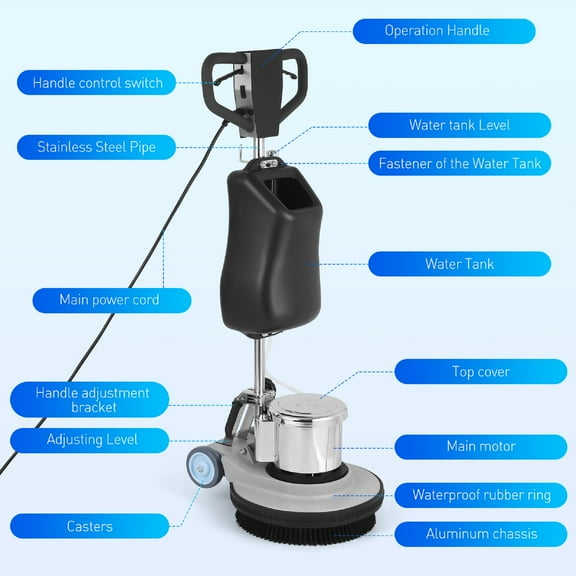 Operation Handle

Handle control switch

Water tank Level

Stainless Steel Pipe

Fastener of the Water Tank

Water Tank

Main power cord

Top cover

Handle adjustment bracket

Adjusting Level

Main motor

Waterproof rubber ring

Casters

Aluminum chassis