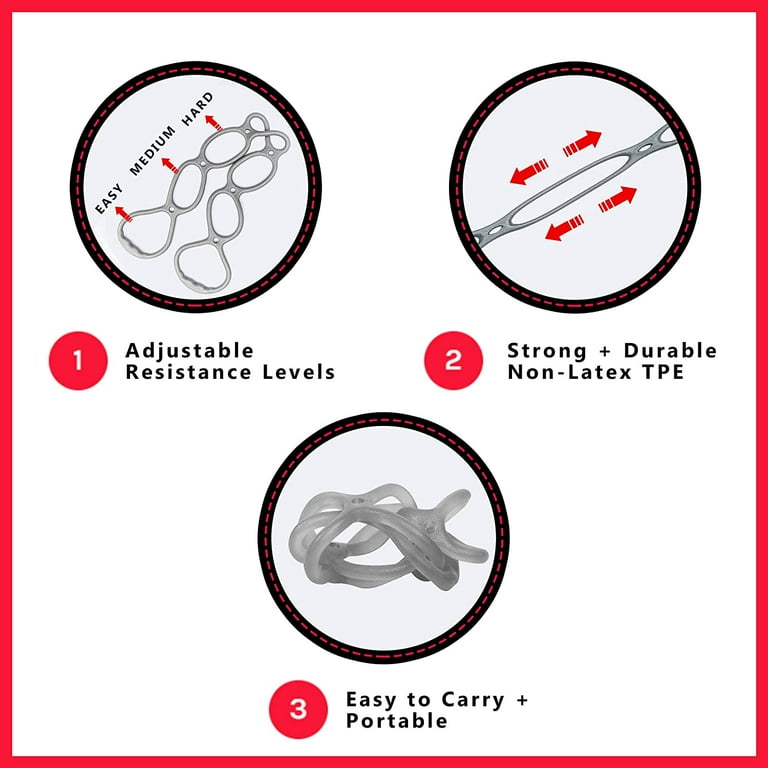 EASY MEDIUM HARD

1 Adjustable Resistance Levels

2 Strong + Durable Non-Latex TPE

3 Easy to Carry + Portable