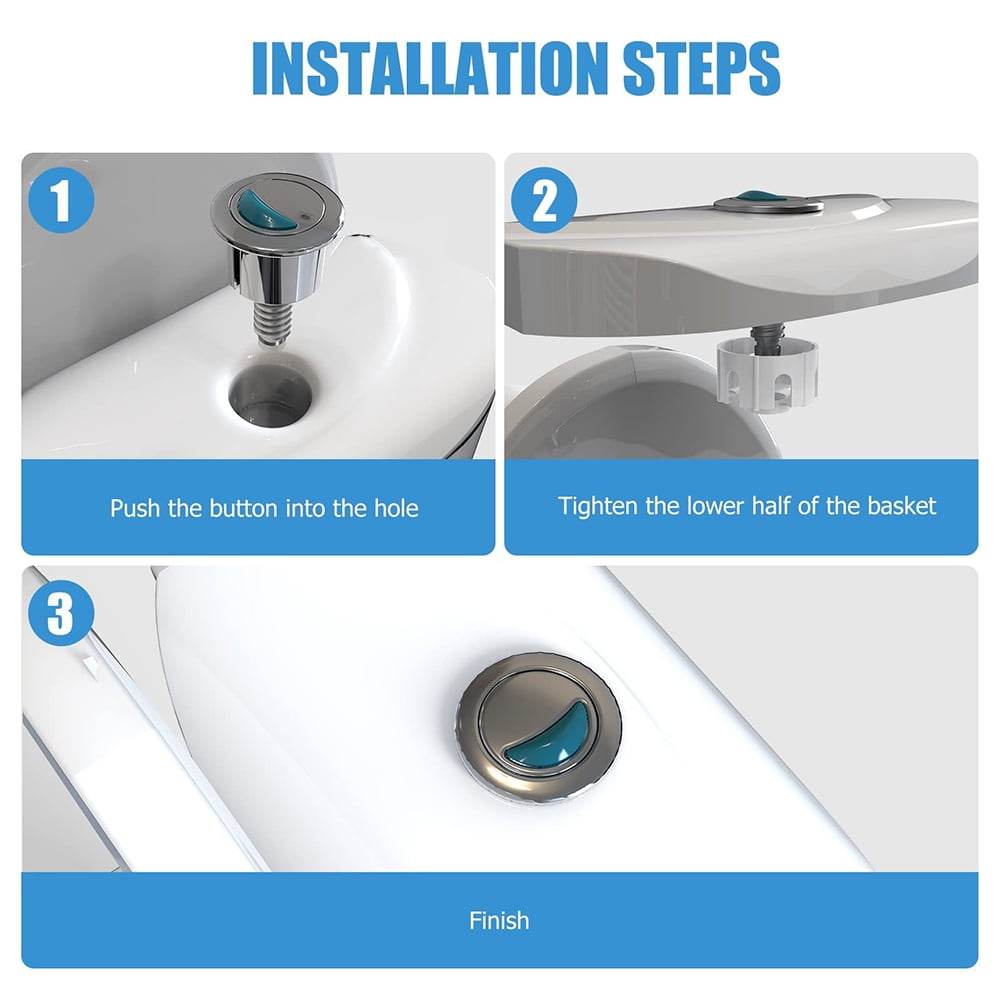 INSTALLATION STEPS

1

Push the button into the hole

2

Tighten the lower half of the basket

3

Finish