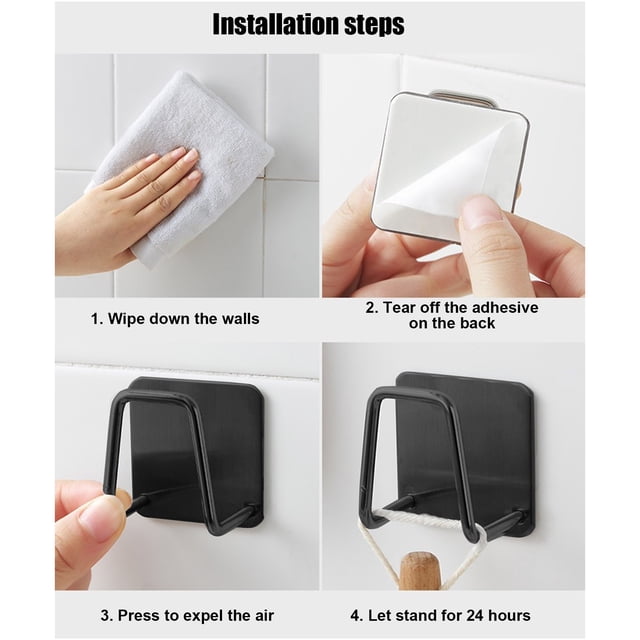 Installation steps

1. Wipe down the walls

2. Tear off the adhesive on the back

3. Press to expel the air

4. Let stand for 24 hours