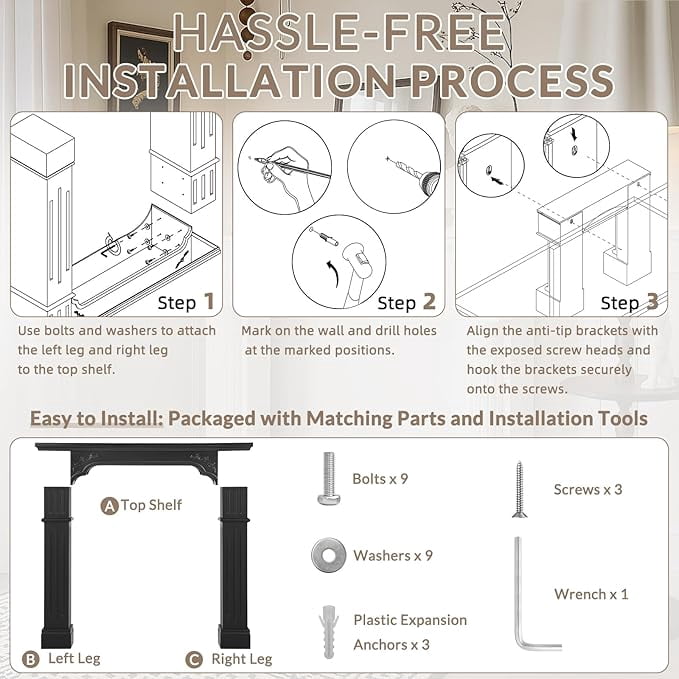 HASSLE-FREE INSTALLATION PROCESS

Step 1

Use bolts and washers to attach the left leg and right leg to the top shelf.

Step 2

Mark on the wall and drill holes at the marked positions.

Step 3

Align the anti-tip brackets with the exposed screw heads and hook the brackets securely onto the screws.

Easy to Install: Packaged with Matching Parts and Installation Tools

A Top Shelf

B Left Leg

C Right Leg

Bolts x 9

Washers x 9

Plastic Expansion Anchors x 3

Screws x 3

Wrench x 1