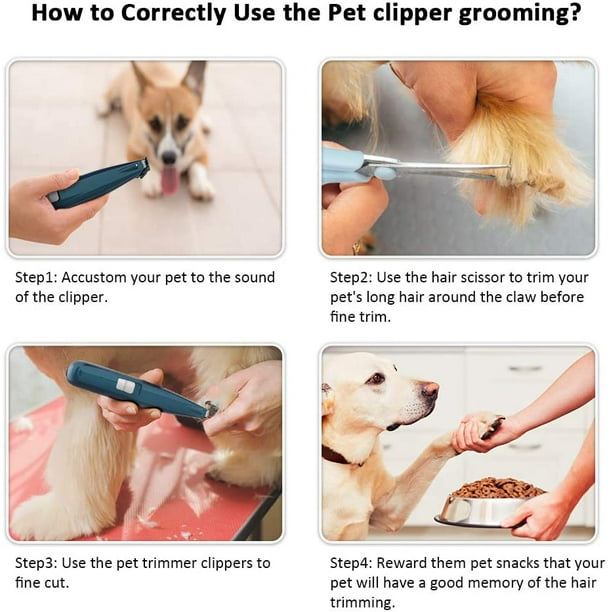 How to Correctly Use the Pet clipper grooming?

Step1: Accustom your pet to the sound of the clipper.

Step2: Use the hair scissor to trim your pet's long hair around the claw before fine trim.

Step3: Use the pet trimmer clippers to fine cut.

Step4: Reward them pet snacks that your pet will have a good memory of the hair trimming.