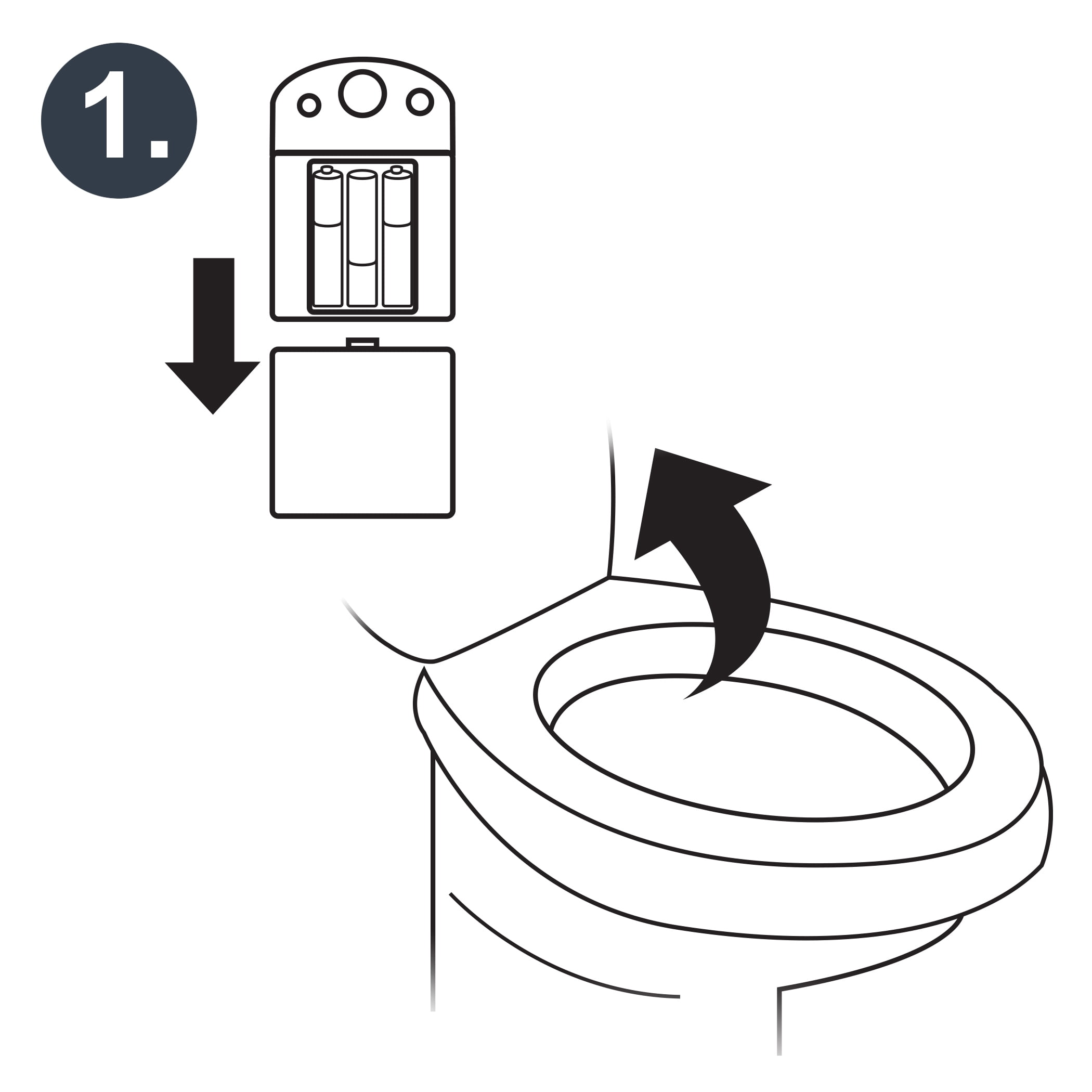 1.