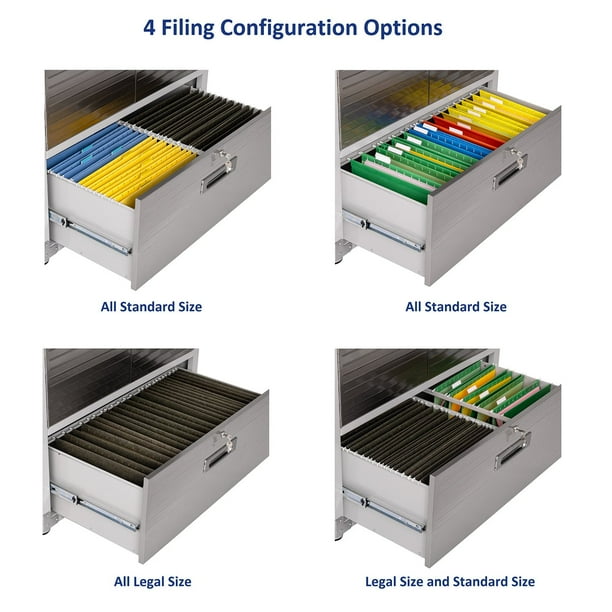 4 Filing Configuration Options

All Standard Size

All Standard Size

All Legal Size

Legal Size and Standard Size