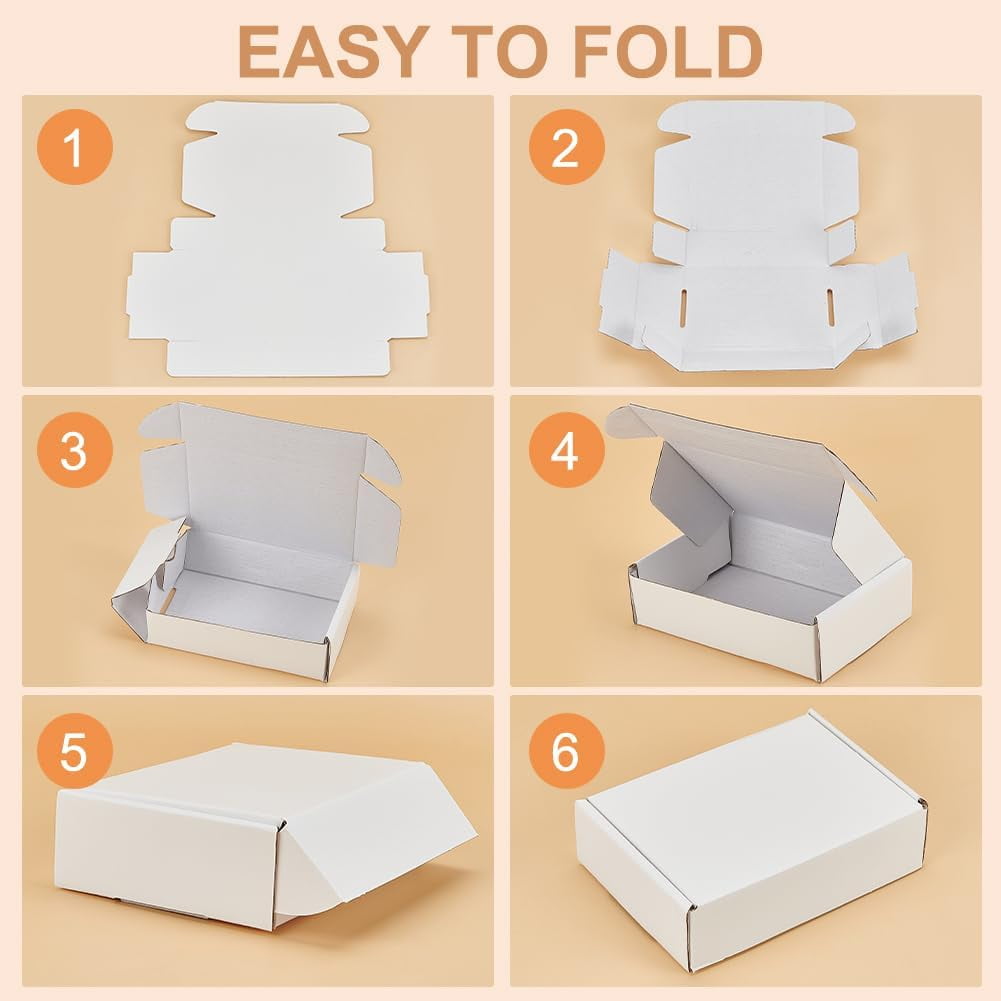 EASY TO FOLD

1

2

3

4

5

6