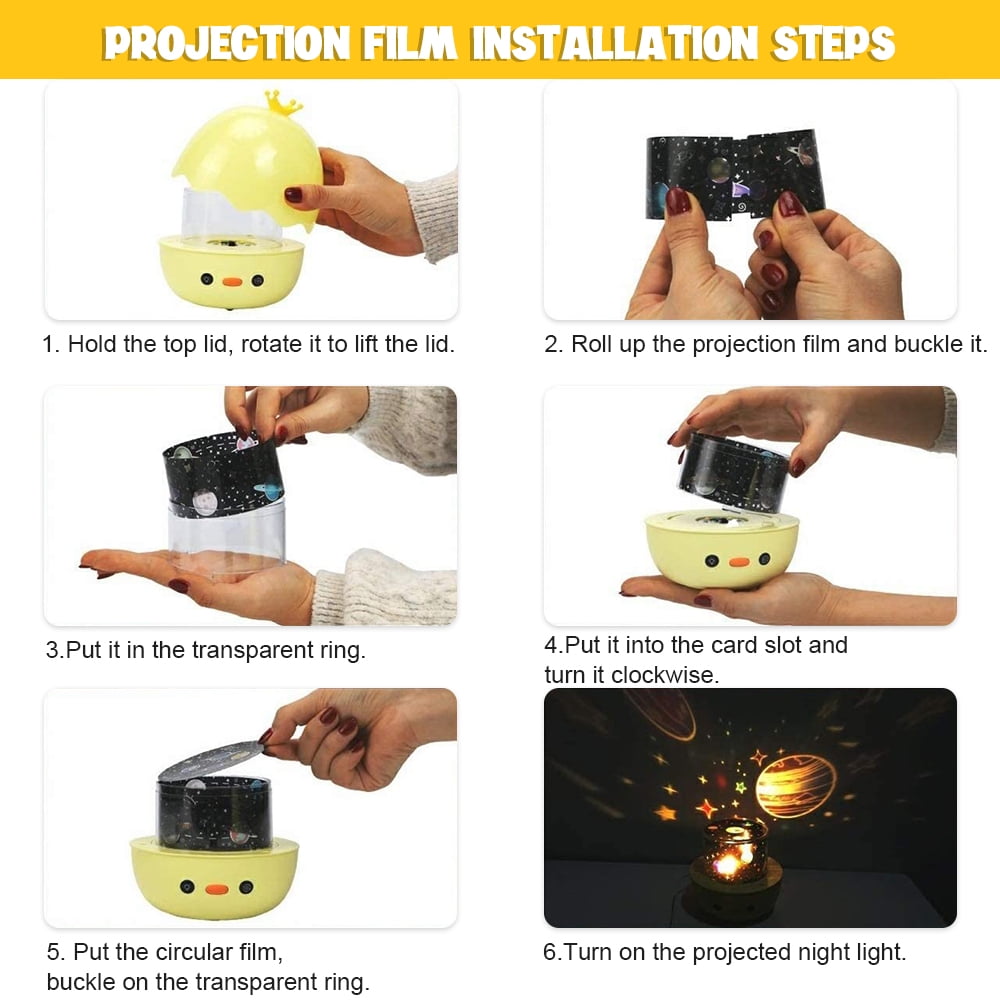 PROJECTION FILM INSTALLATION STEPS

1. Hold the top lid, rotate it to lift the lid.

2. Roll up the projection film and buckle it.

3.Put it in the transparent ring.

4.Put it into the card slot and turn it clockwise.

5. Put the circular film, buckle on the transparent ring.

6.Turn on the projected night light.