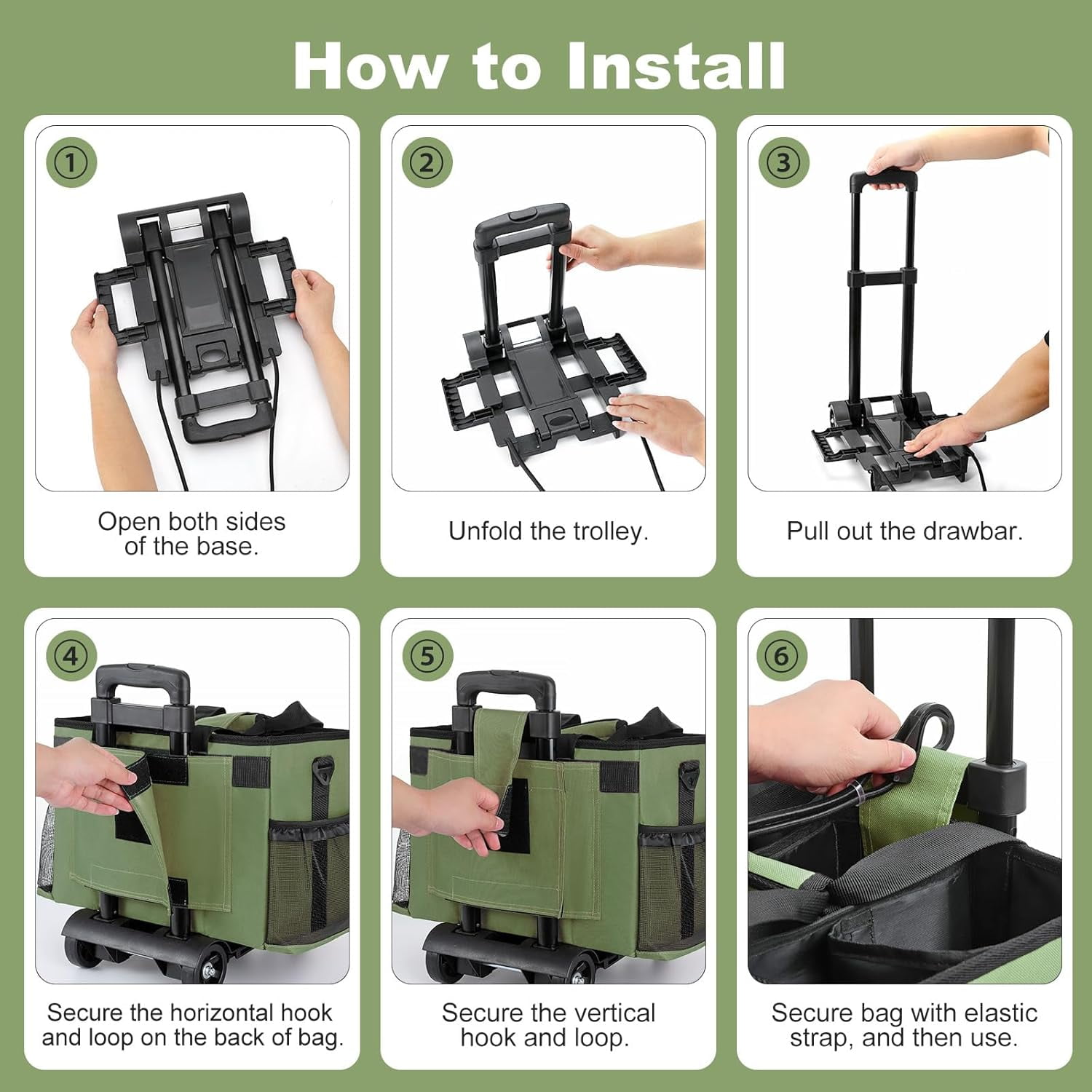 How to Install

①

Open both sides of the base.

②

Unfold the trolley.

③

Pull out the drawbar.

④

Secure the horizontal hook and loop on the back of bag.

⑤

Secure the vertical hook and loop.

⑥

Secure bag with elastic strap, and then use.