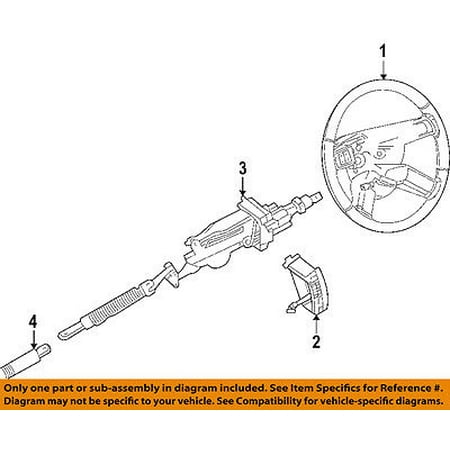 1

3

4

2

Only one part or sub-assembly in diagram included. See Item Specifics for Reference #.
Diagram may not be specific to your vehicle. See Compatibility for vehicle-specific diagrams.