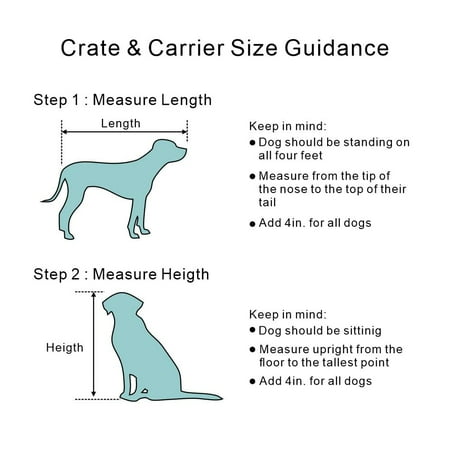 Crate & Carrier Size Guidance

Step 1 : Measure Length

Length

Keep in mind:
● Dog should be standing on all four feet
● Measure from the tip of the nose to the top of their tail
● Add 4in. for all dogs

Step 2 : Measure Heigth

Heigth

Keep in mind:
● Dog should be sittinig
● Measure upright from the floor to the tallest point
● Add 4in. for all dogs