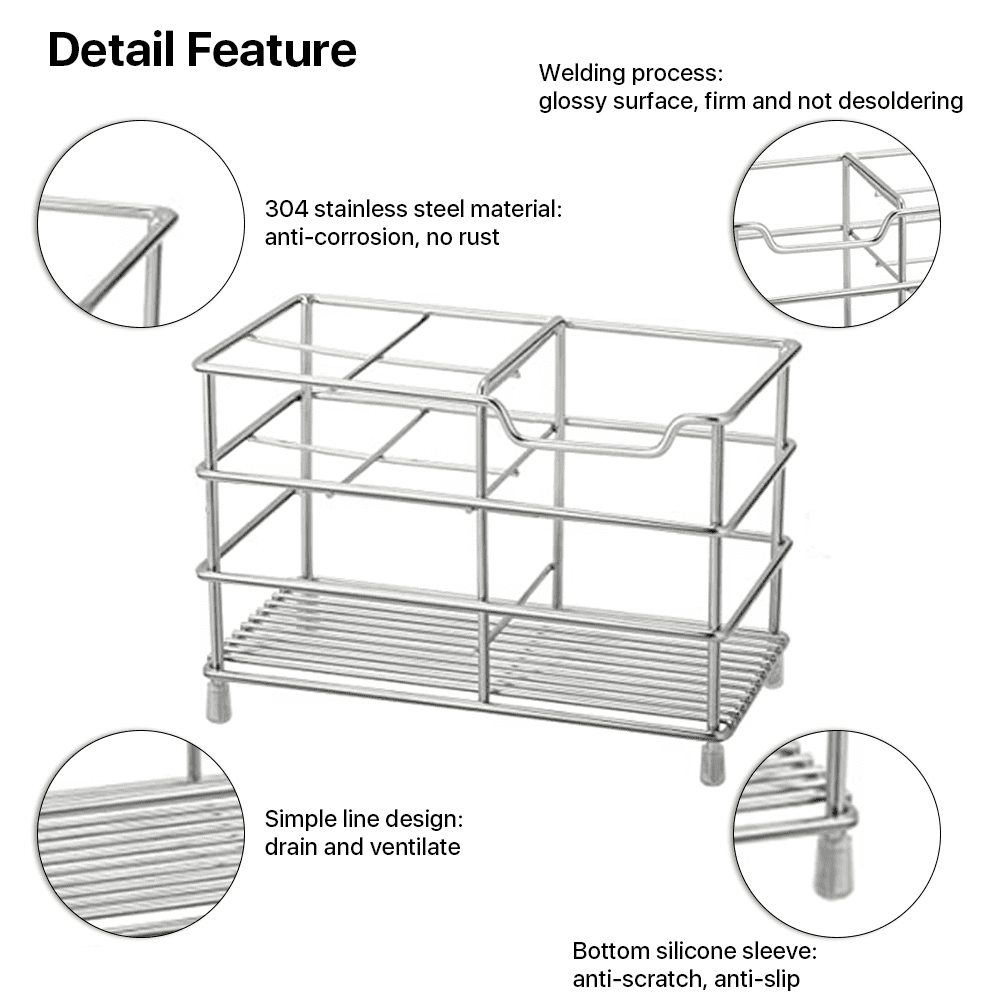 Detail Feature

Welding process:
glossy surface, firm and not desoldering

304 stainless steel material:
anti-corrosion, no rust

Simple line design:
drain and ventilate

Bottom silicone sleeve:
anti-scratch, anti-slip