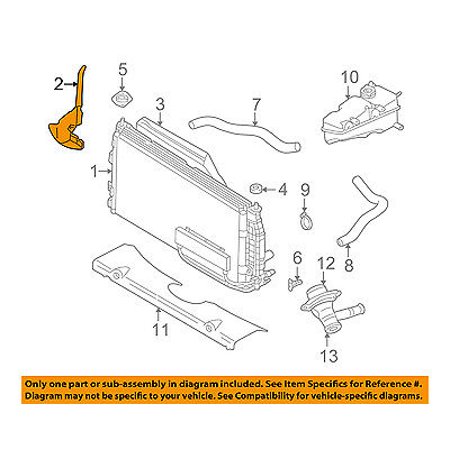 2
5
3
7
10
1
4
9
8
6
12
11
13

Only one part or sub-assembly in diagram included. See Item Specifics for Reference #. Diagram may not be specific to your vehicle. See Compatibility for vehicle-specific diagrams.