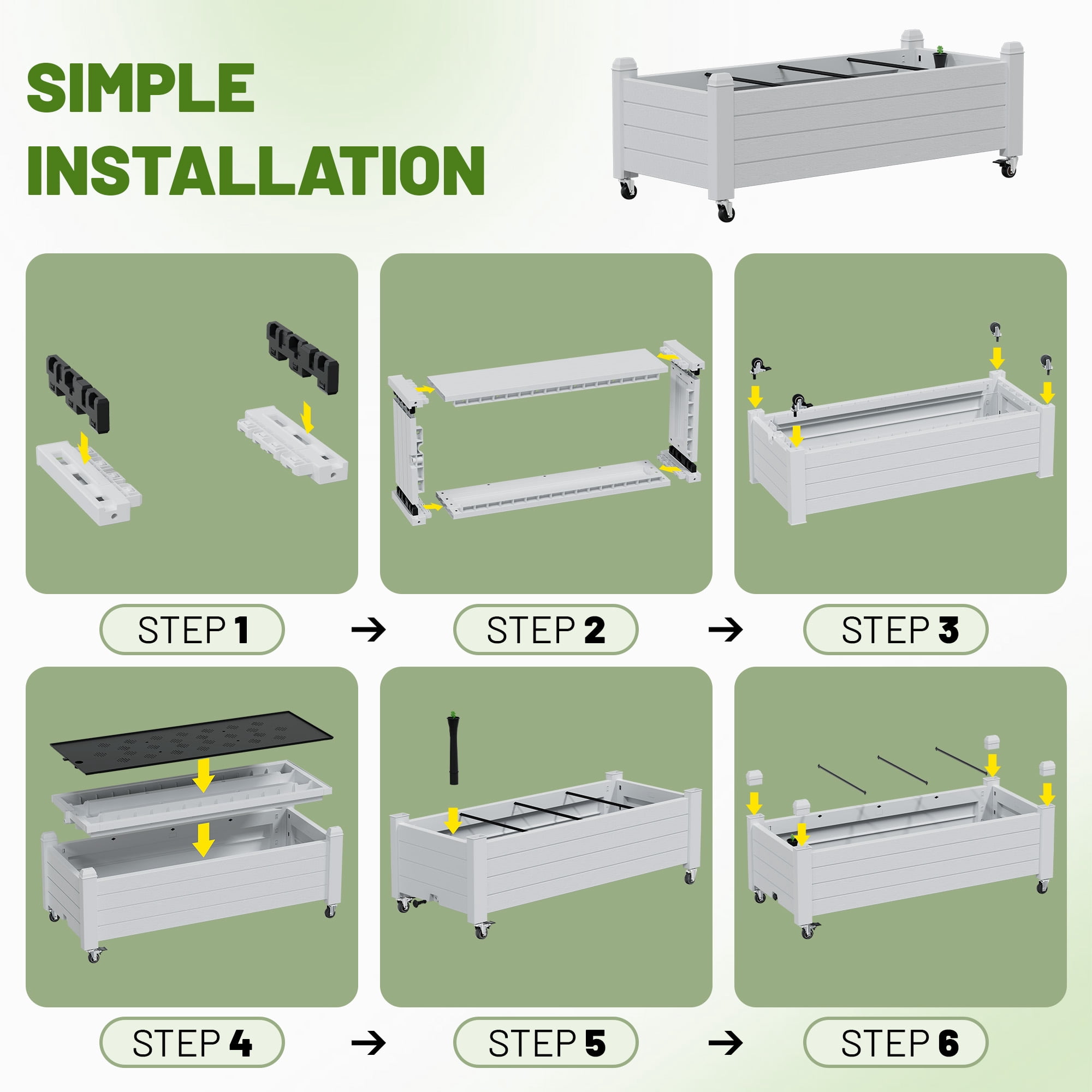 SIMPLE INSTALLATION

STEP 1 → STEP 2 → STEP 3

STEP 4 → STEP 5 → STEP 6