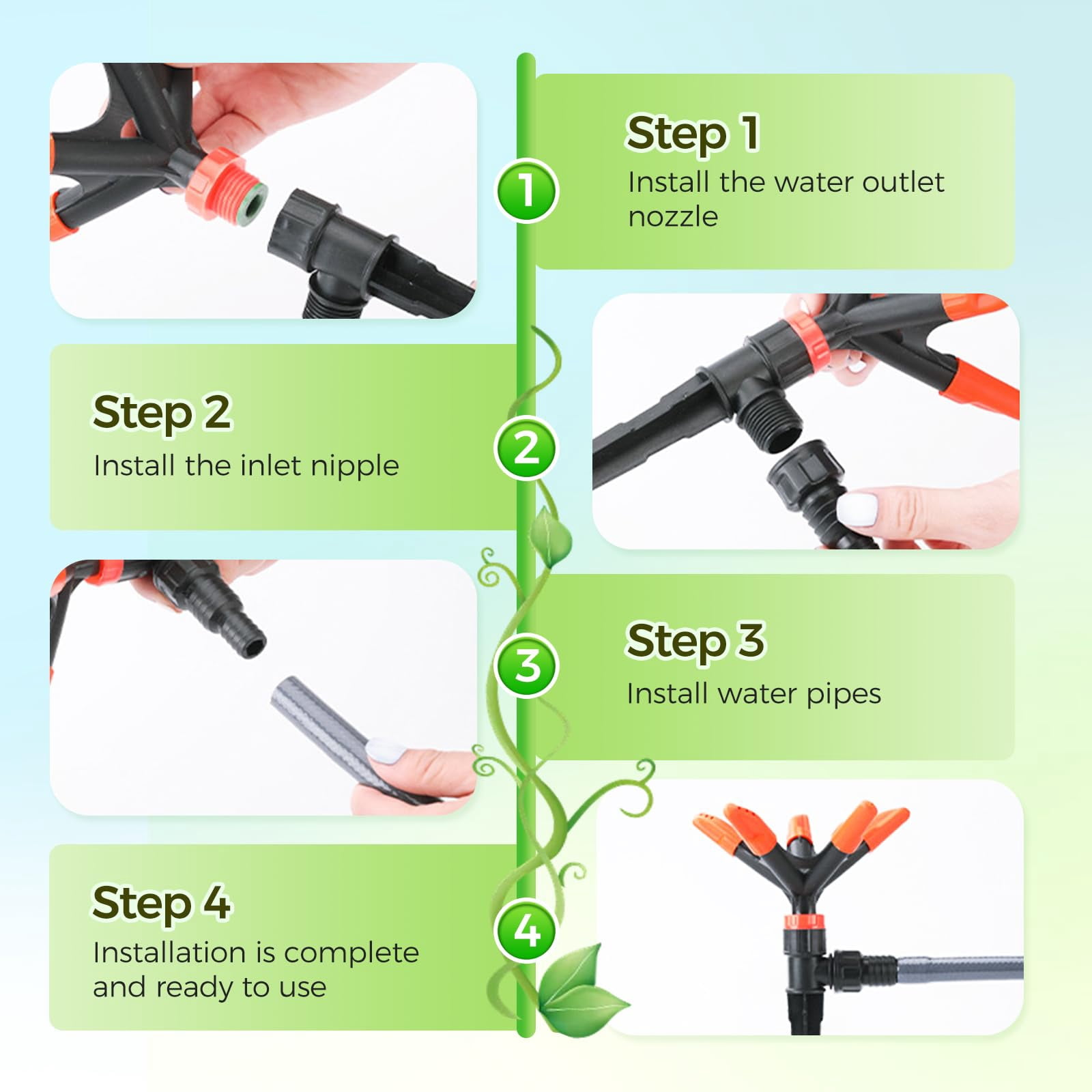 1

Step 1
Install the water outlet nozzle

Step 2
Install the inlet nipple

2

3

Step 3
Install water pipes

Step 4
Installation is complete and ready to use

4