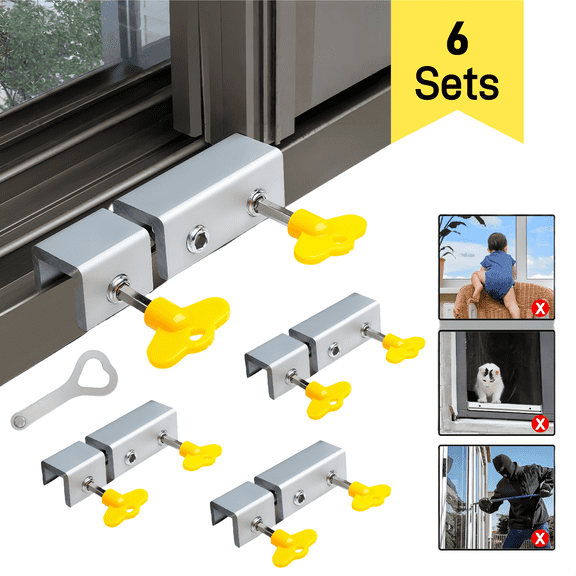 6 Sets