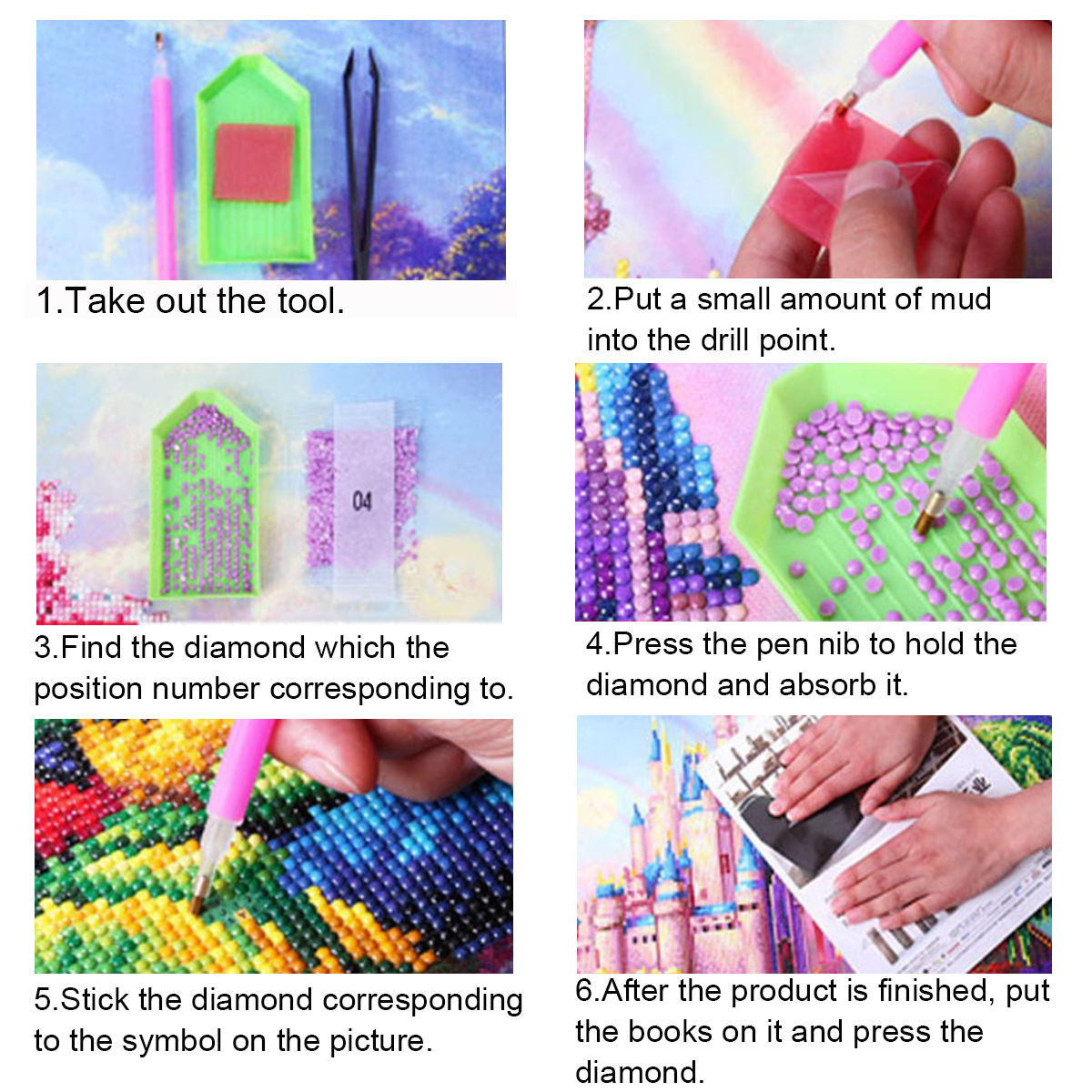 1.Take out the tool.

2.Put a small amount of mud into the drill point.

04

3.Find the diamond which the position number corresponding to.

4.Press the pen nib to hold the diamond and absorb it.

5.Stick the diamond corresponding to the symbol on the picture.

6.After the product is finished, put the books on it and press the diamond.