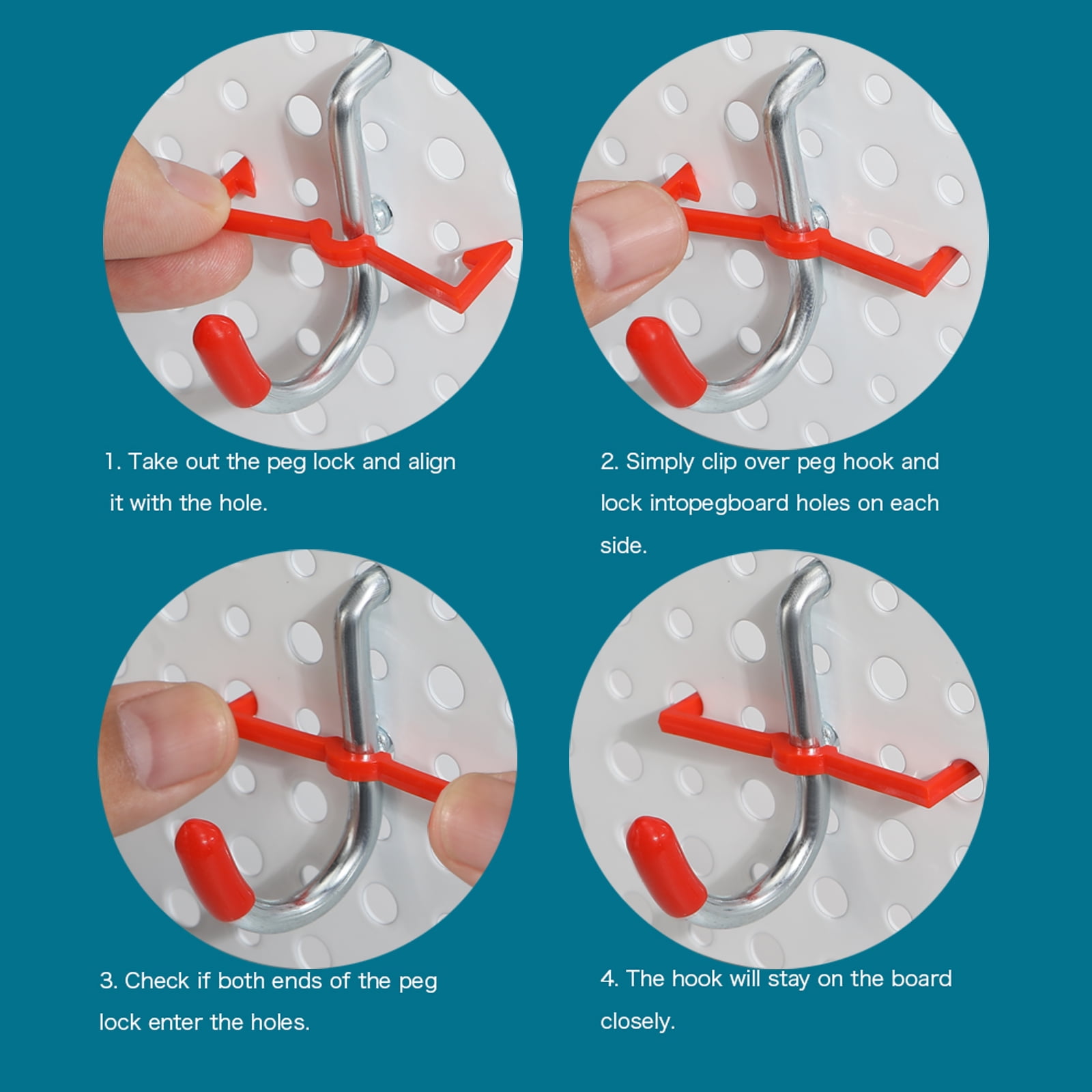 1. Take out the peg lock and align it with the hole.

2. Simply clip over peg hook and lock intopegboard holes on each side.

3. Check if both ends of the peg lock enter the holes.

4. The hook will stay on the board closely.