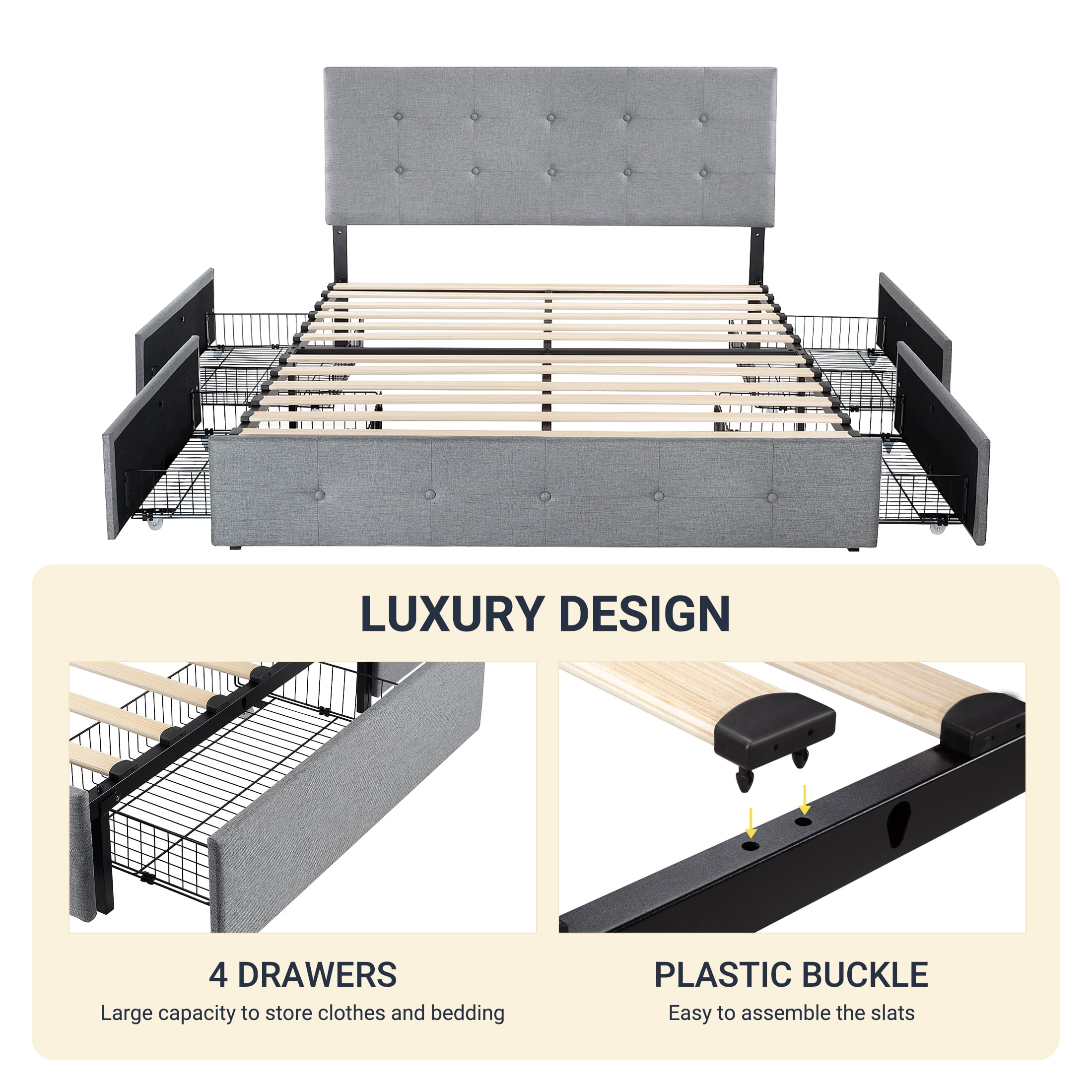 LUXURY DESIGN

4 DRAWERS
Large capacity to store clothes and bedding

PLASTIC BUCKLE
Easy to assemble the slats