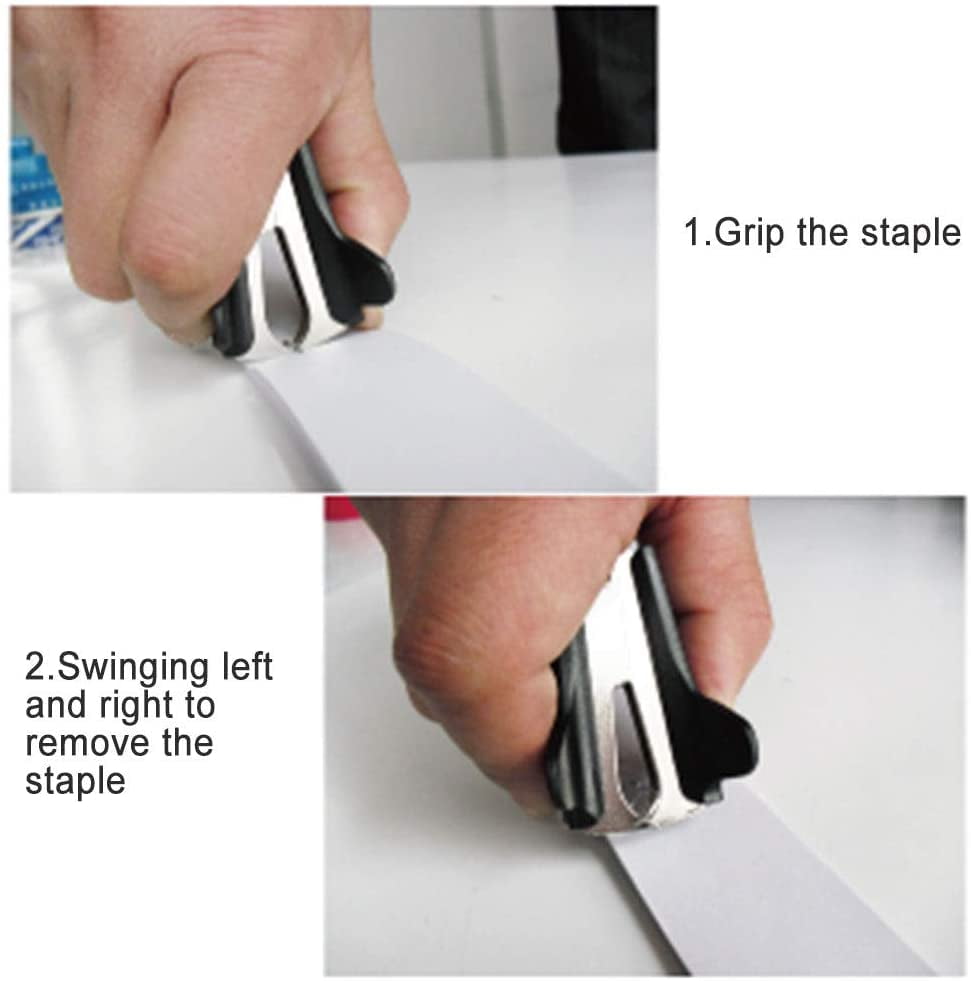 1.Grip the staple

2.Swinging left and right to remove the staple