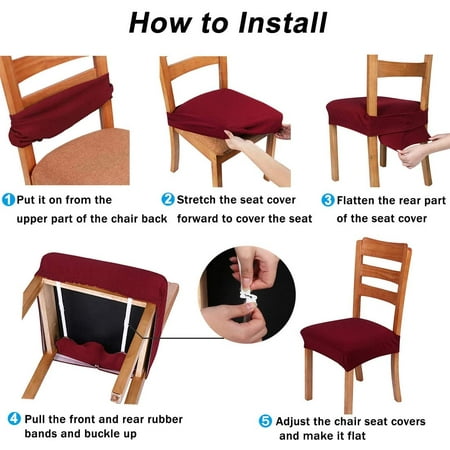 How to Install

1 Put it on from the upper part of the chair back

2 Stretch the seat cover forward to cover the seat

3 Flatten the rear part of the seat cover

4 Pull the front and rear rubber bands and buckle up

5 Adjust the chair seat covers and make it flat