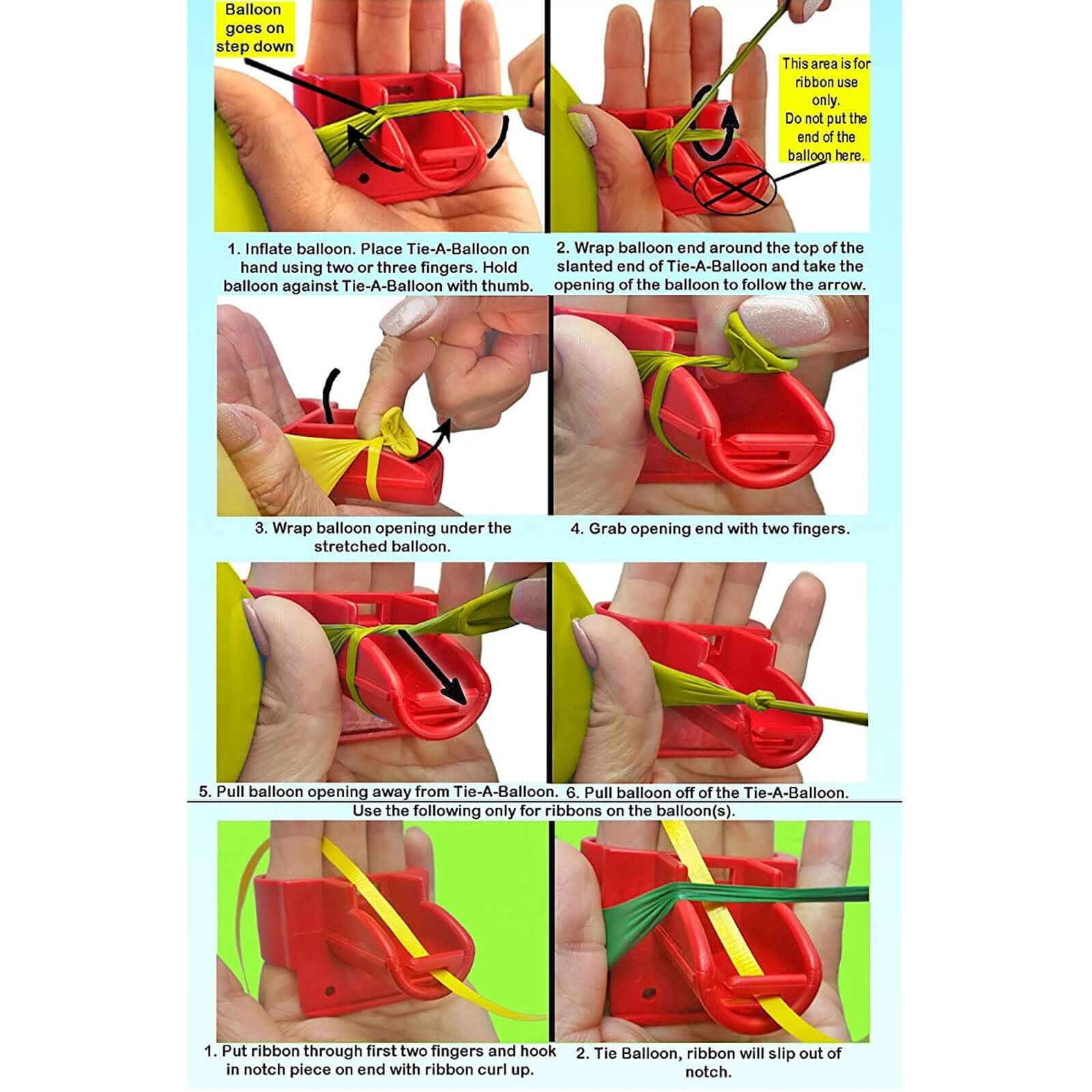 Balloon goes on step down

This area is for ribbon use only. Do not put the end of the balloon here.

1. Inflate balloon. Place Tie-A-Balloon on hand using two or three fingers. Hold balloon against Tie-A-Balloon with thumb.

2. Wrap balloon end around the top of the slanted end of Tie-A-Balloon and take the opening of the balloon to follow the arrow.

3. Wrap balloon opening under the stretched balloon.

4. Grab opening end with two fingers.

5. Pull balloon opening away from Tie-A-Balloon.

6. Pull balloon off of the Tie-A-Balloon.

Use the following only for ribbons on the balloon(s).

1. Put ribbon through first two fingers and hook in notch piece on end with ribbon curl up.

2. Tie Balloon, ribbon will slip out of notch.