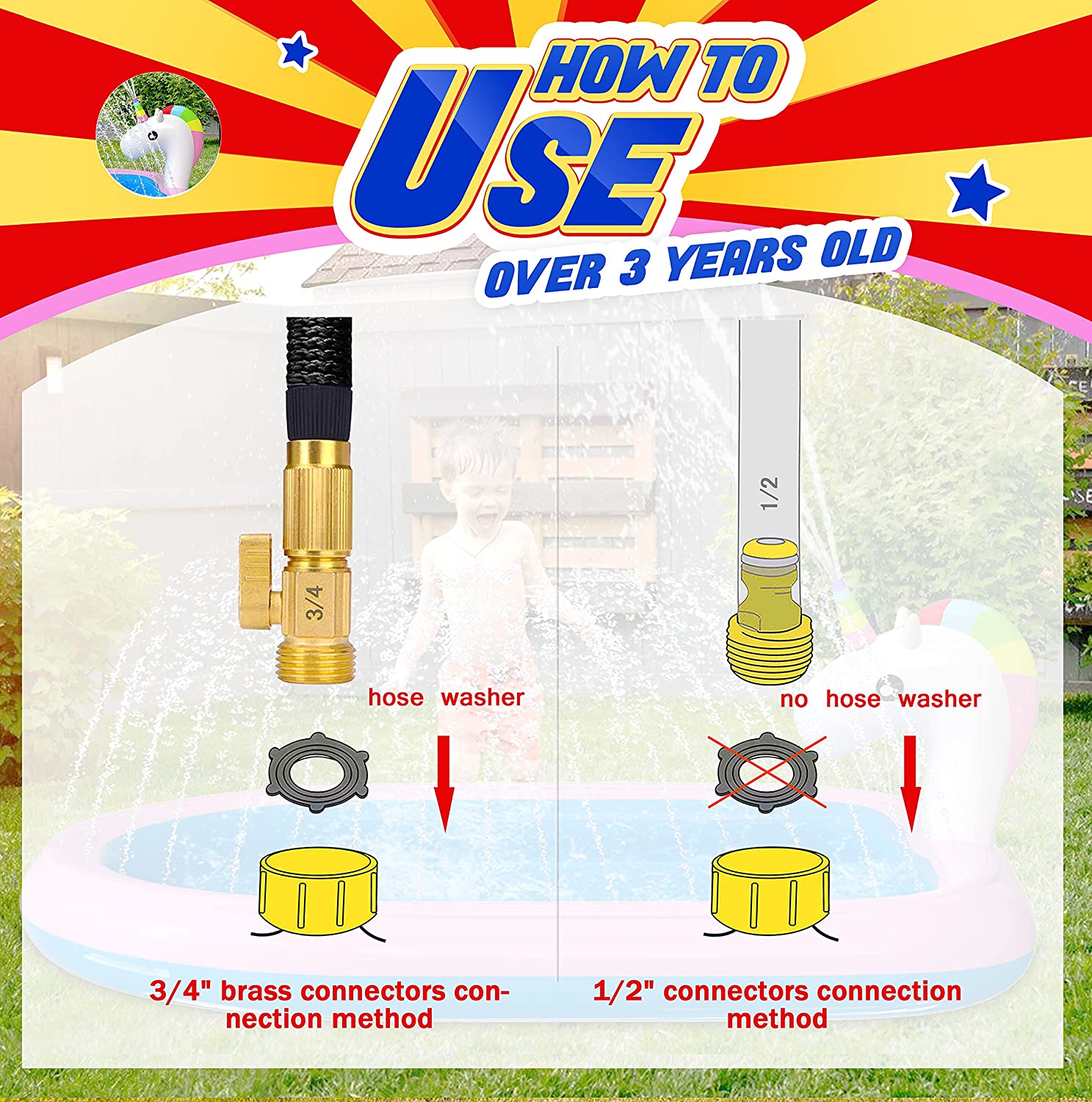 HOW TO USE

OVER 3 YEARS OLD

3/4

hose washer

3/4" brass connectors connection method

1/2

no hose washer

1/2" connectors connection method