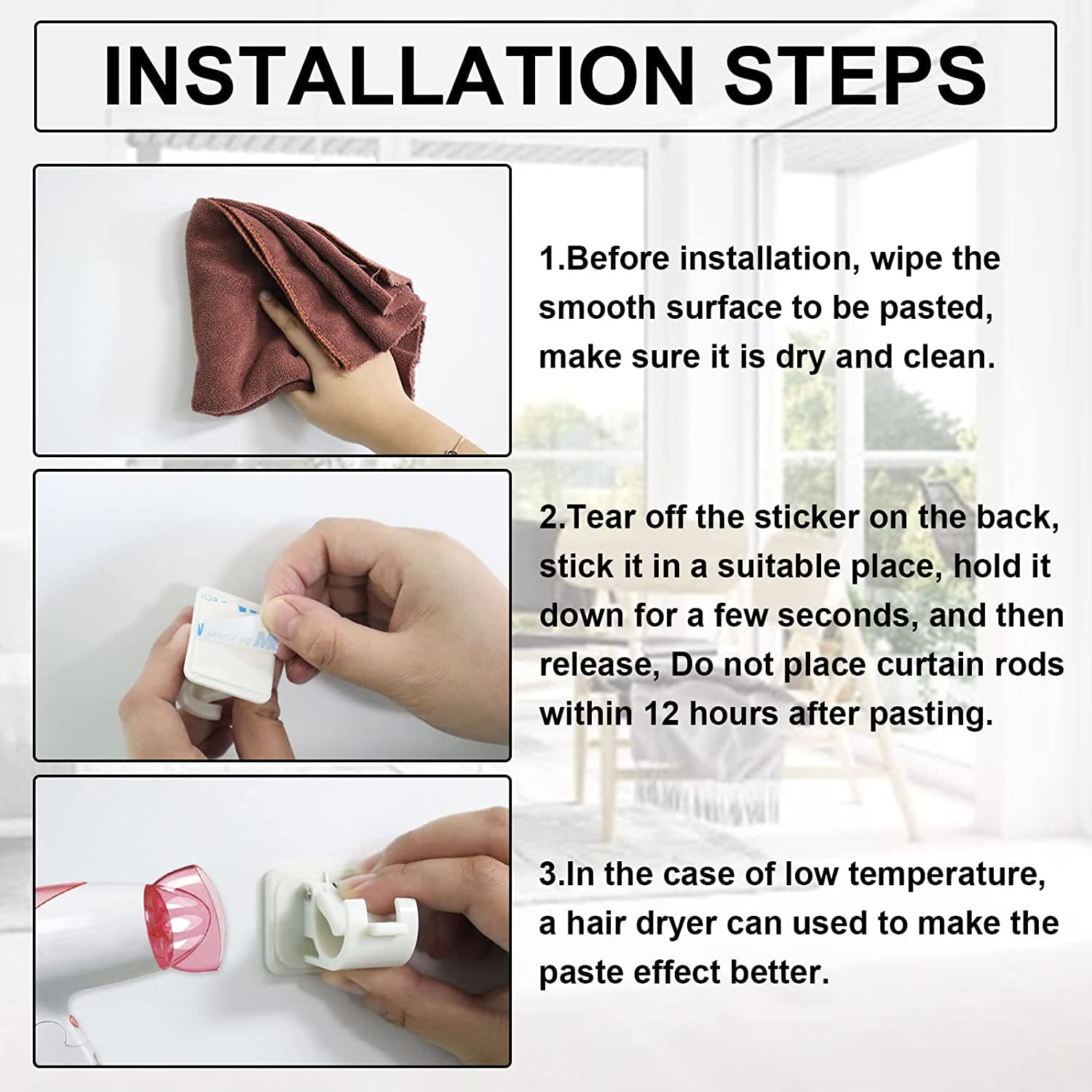 INSTALLATION STEPS

1.Before installation, wipe the smooth surface to be pasted, make sure it is dry and clean.

2.Tear off the sticker on the back, stick it in a suitable place, hold it down for a few seconds, and then release, Do not place curtain rods within 12 hours after pasting.

3.In the case of low temperature, a hair dryer can used to make the paste effect better.