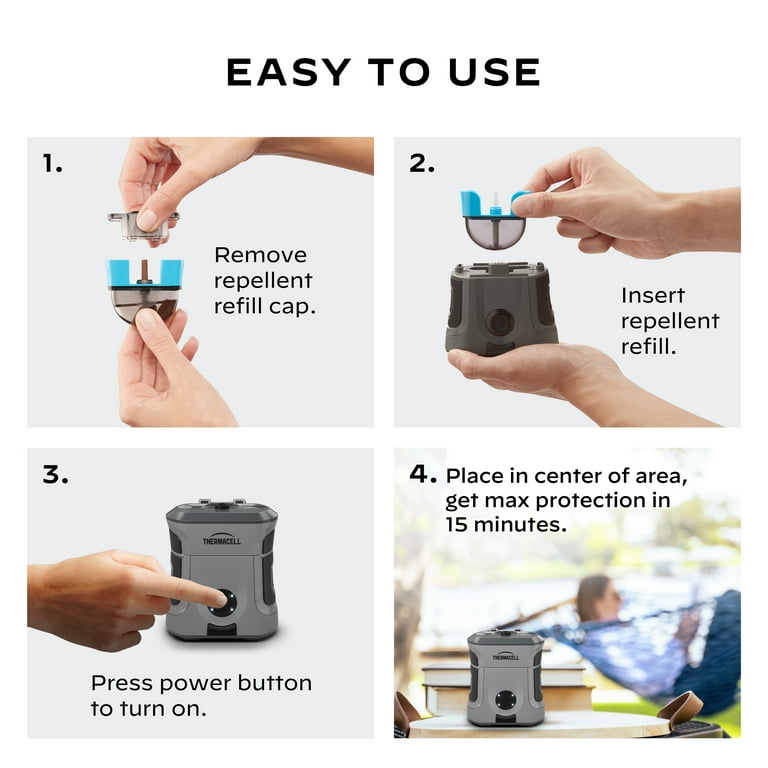 EASY TO USE

1.

Remove repellent refill cap.

2.

Insert repellent refill.

3.

THERMACELL

Press power button to turn on.

4. Place in center of area, get max protection in 15 minutes.

THERMACELL