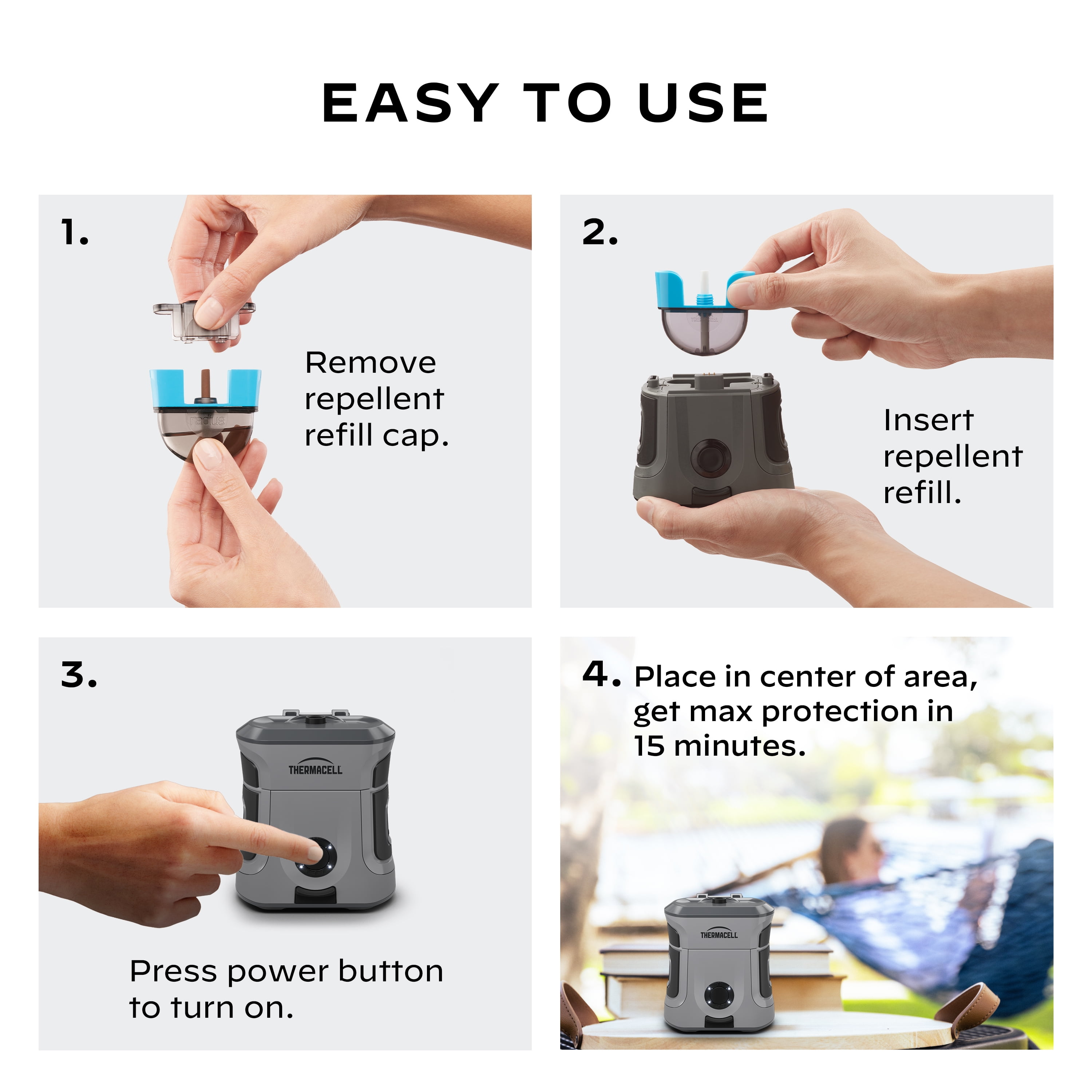 EASY TO USE

1.

radius

Remove repellent refill cap.

2.

Insert repellent refill.

3.

THERMACELL

Press power button to turn on.

4. Place in center of area, get max protection in 15 minutes.

THERMACELL