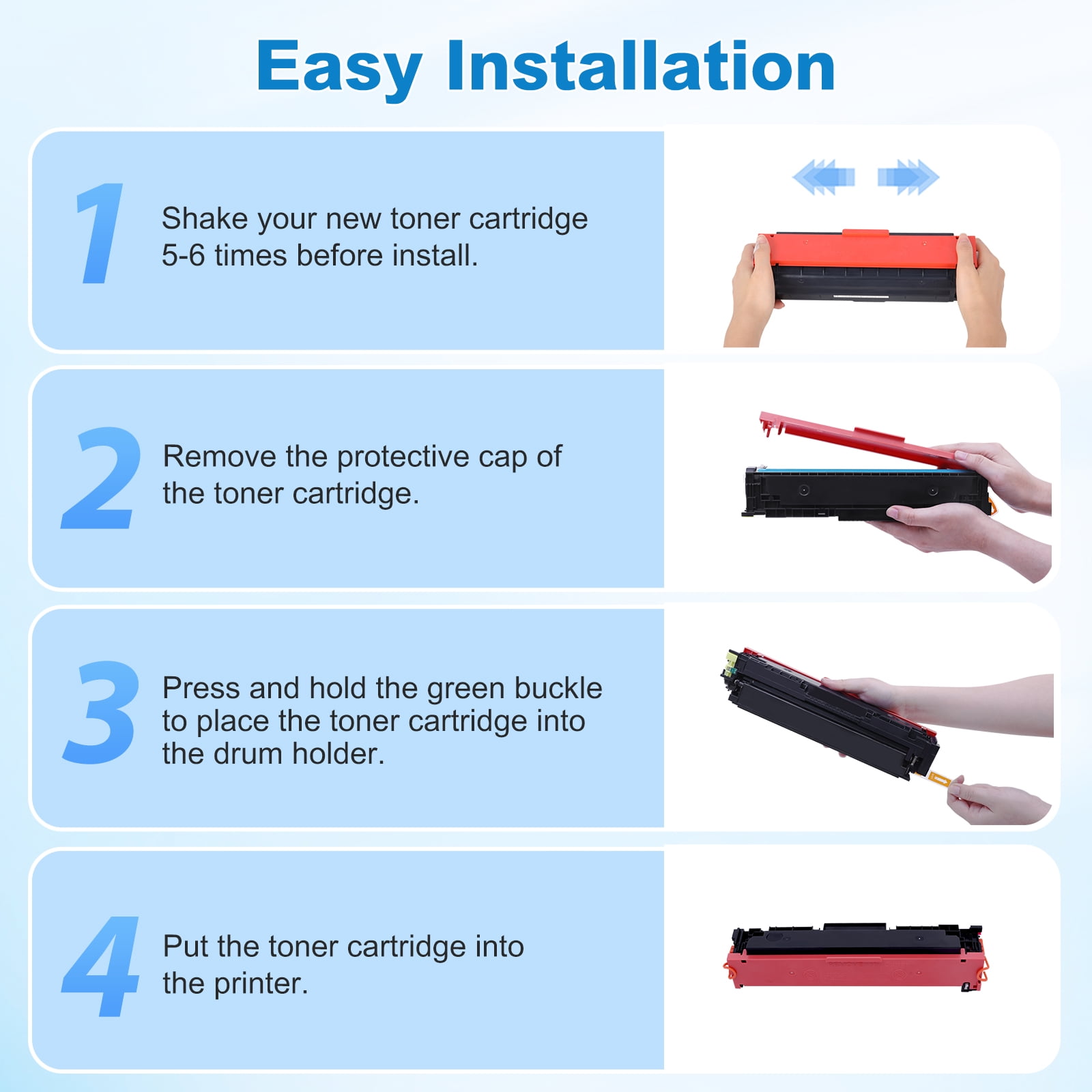 Easy Installation

1
Shake your new toner cartridge 5-6 times before install.

2
Remove the protective cap of the toner cartridge.

3
Press and hold the green buckle to place the toner cartridge into the drum holder.

4
Put the toner cartridge into the printer.