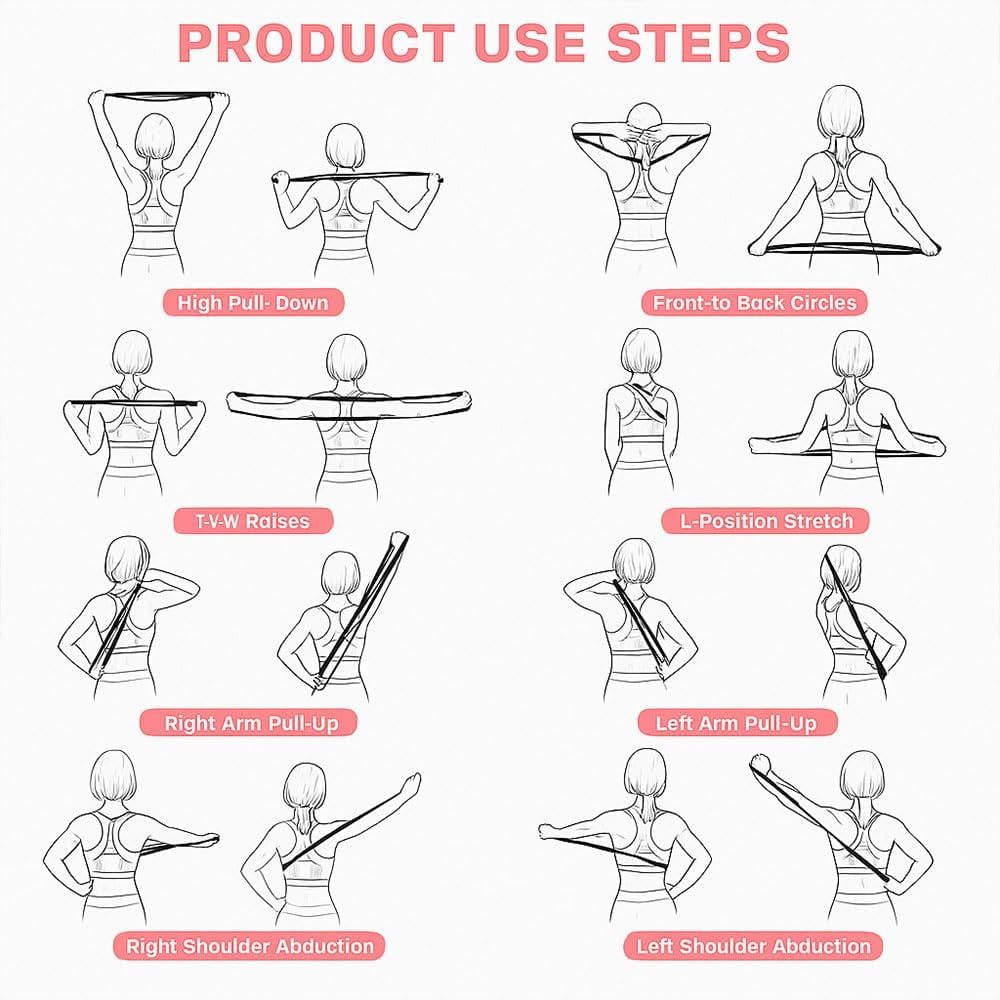 PRODUCT USE STEPS

High Pull- Down

Front-to Back Circles

T-V-W Raises

L-Position Stretch

Right Arm Pull-Up

Left Arm Pull-Up

Right Shoulder Abduction

Left Shoulder Abduction