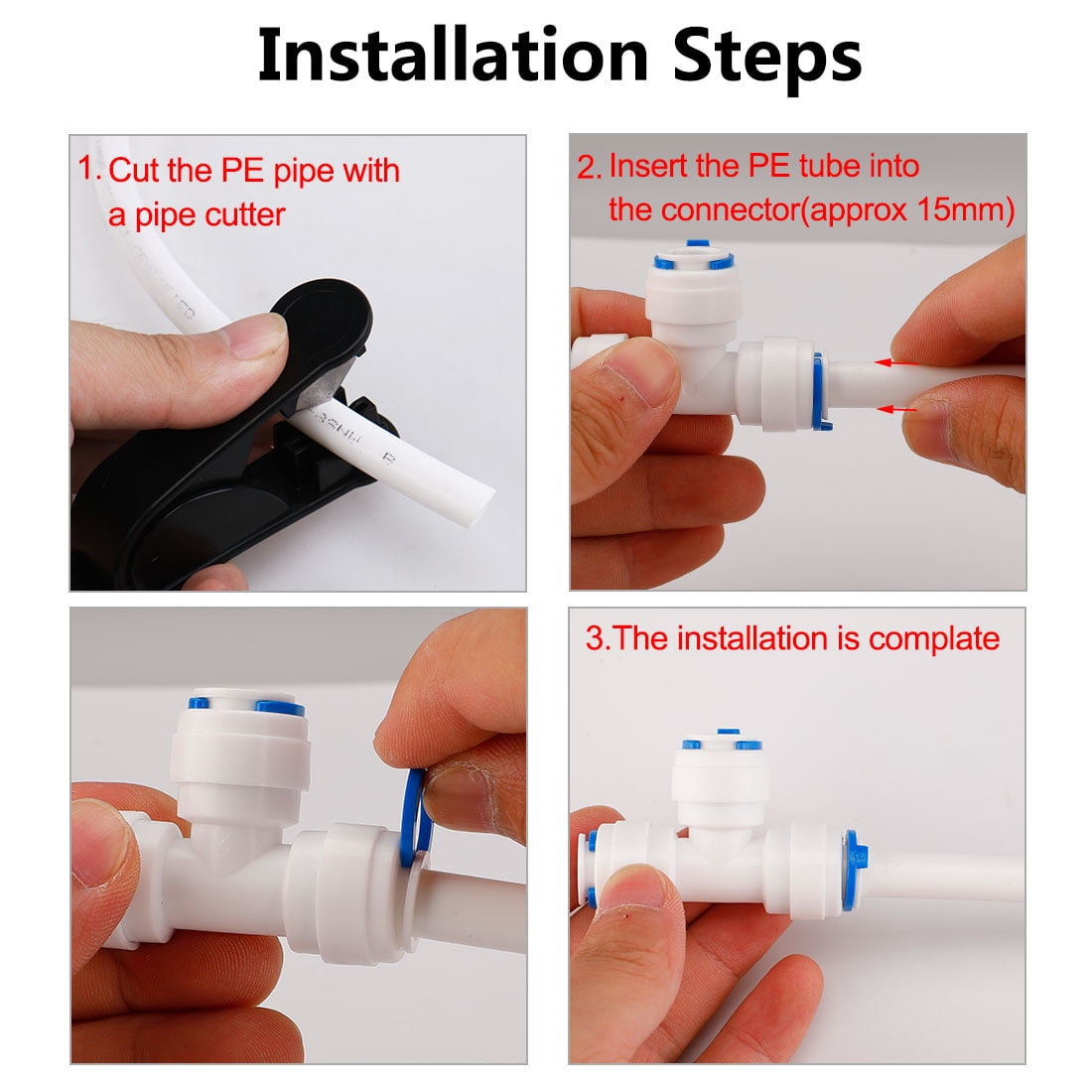 Installation Steps

1. Cut the PE pipe with a pipe cutter

2. Insert the PE tube into the connector(approx 15mm)

3.The installation is complate