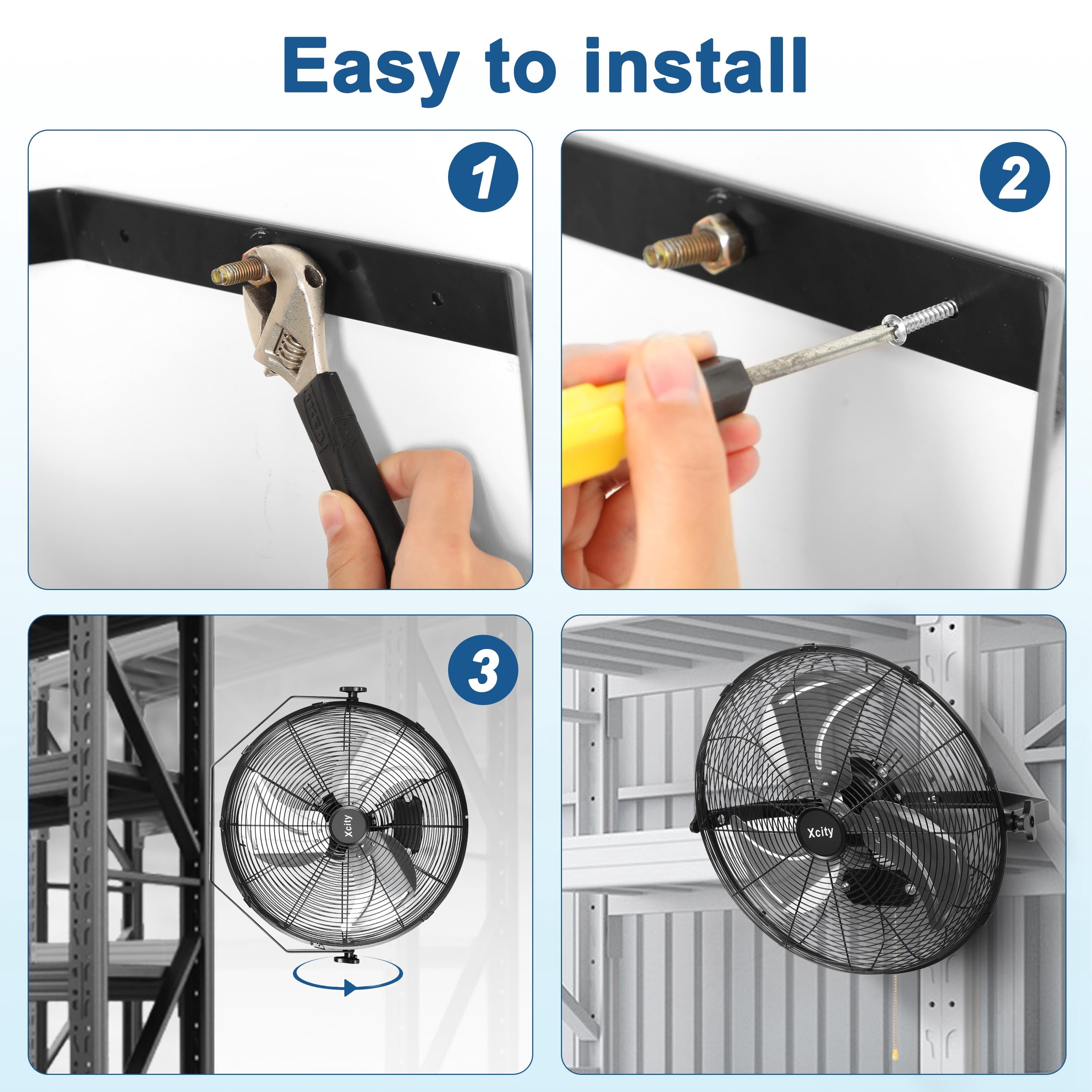 Easy to install

1

2

3

Xcity

Xcity