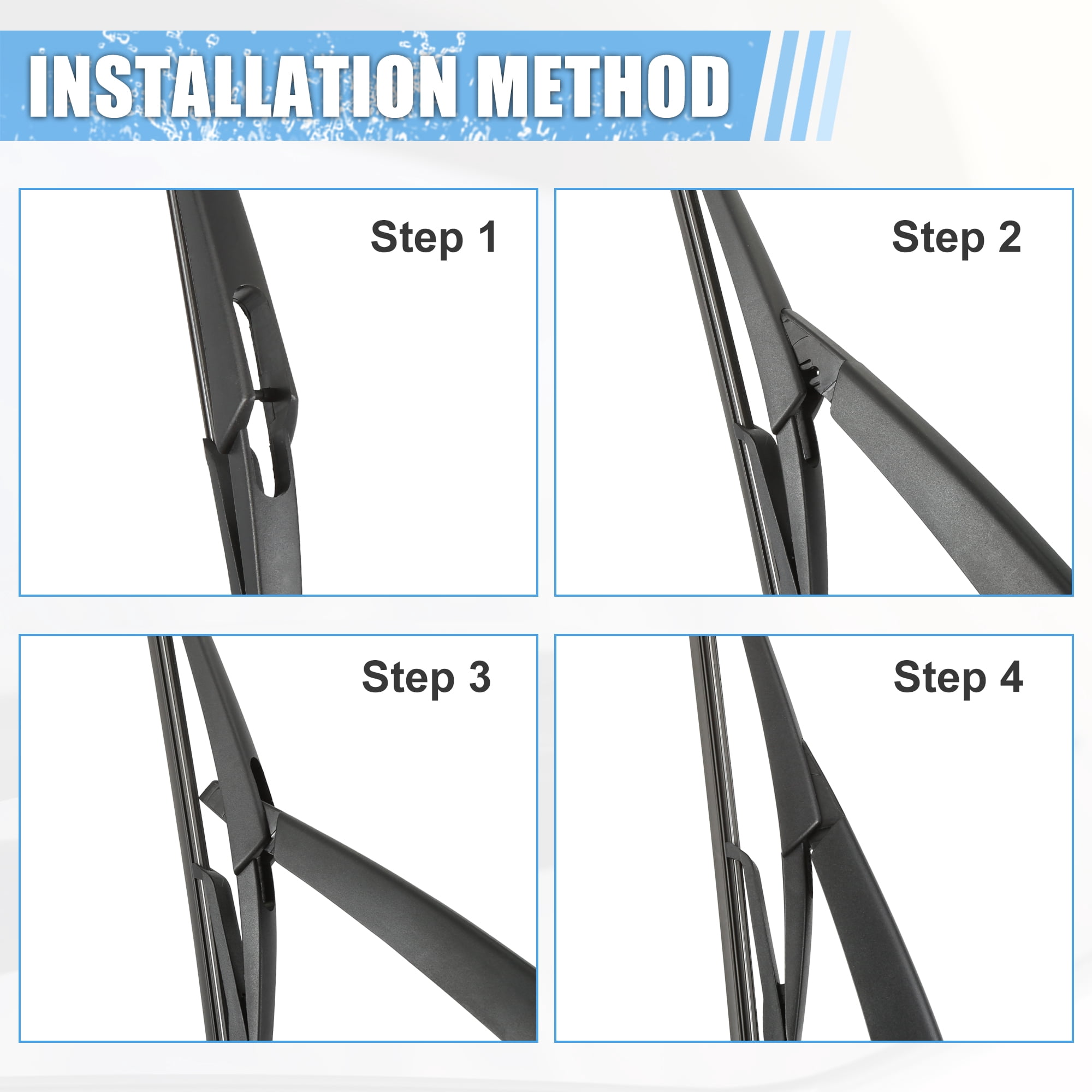 INSTALLATION METHOD

Step 1

Step 2

Step 3

Step 4