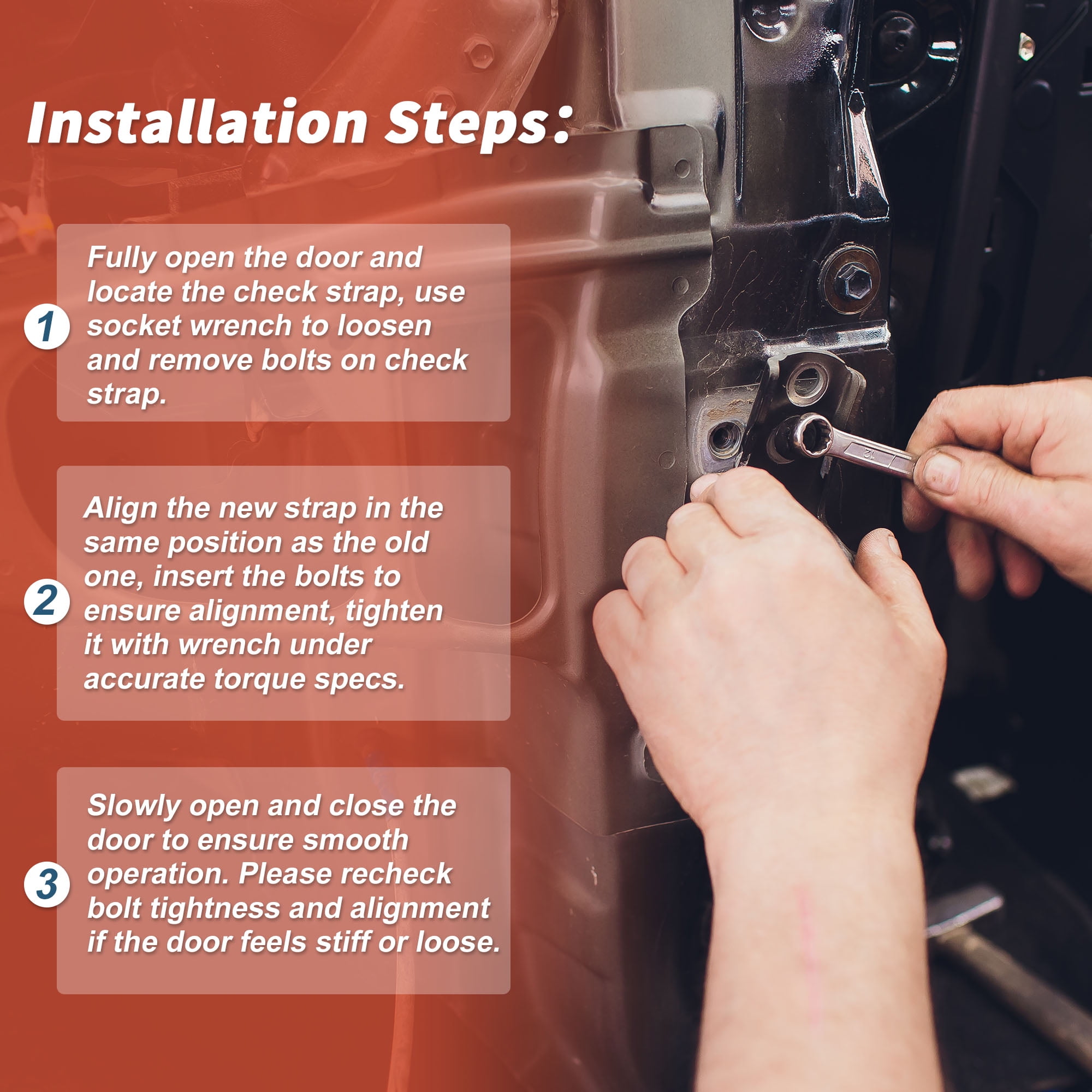 Installation Steps:

1

Fully open the door and locate the check strap, use socket wrench to loosen and remove bolts on check strap.

2

Align the new strap in the same position as the old one, insert the bolts to ensure alignment, tighten it with wrench under accurate torque specs.

3

Slowly open and close the door to ensure smooth operation. Please recheck bolt tightness and alignment if the door feels stiff or loose.

12