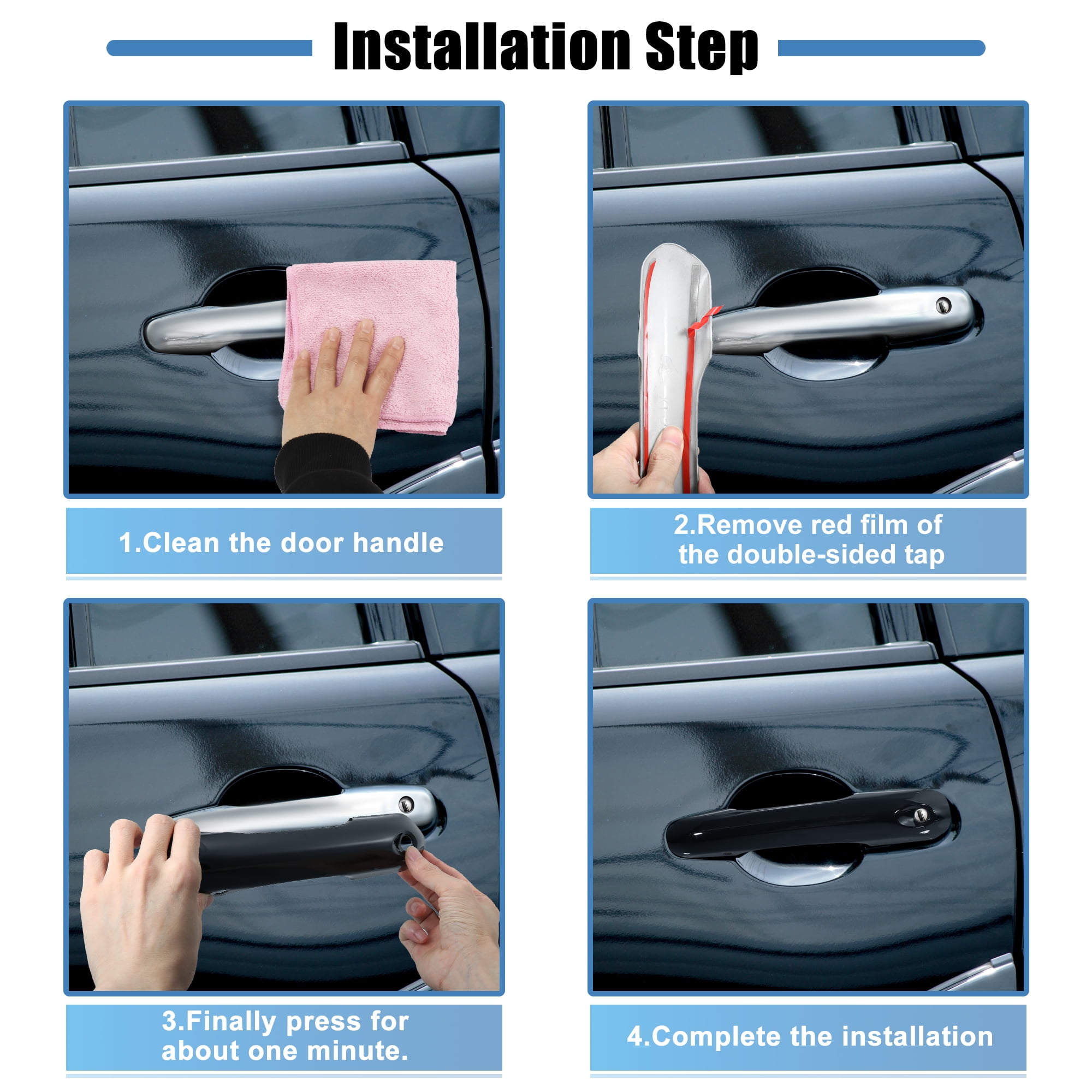 Installation Step

1.Clean the door handle

2.Remove red film of the double-sided tap

3.Finally press for about one minute.

4.Complete the installation