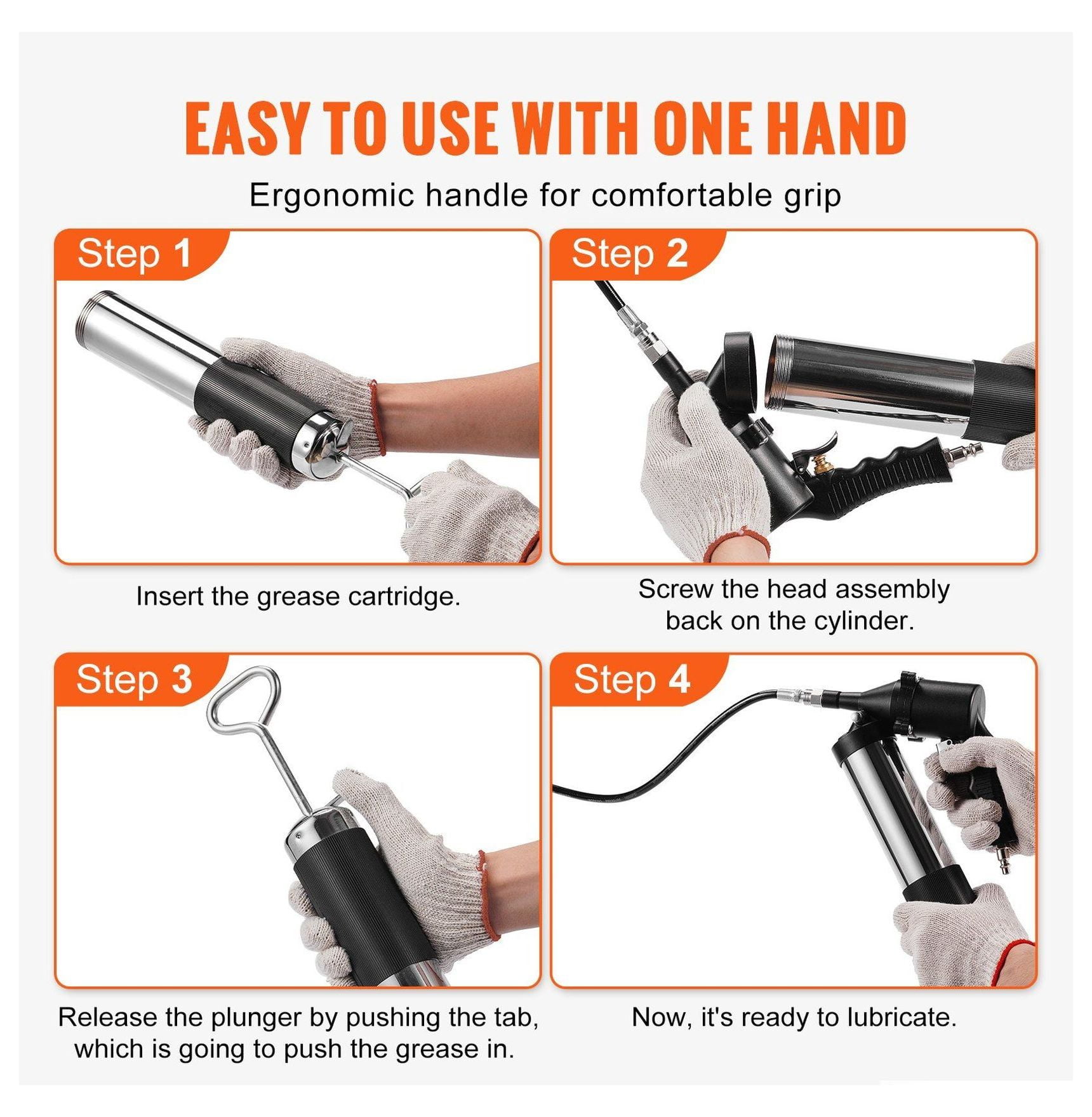 EASY TO USE WITH ONE HAND

Ergonomic handle for comfortable grip

Step 1

Insert the grease cartridge.

Step 2

Screw the head assembly back on the cylinder.

Step 3

Release the plunger by pushing the tab, which is going to push the grease in.

Step 4

Now, it's ready to lubricate.