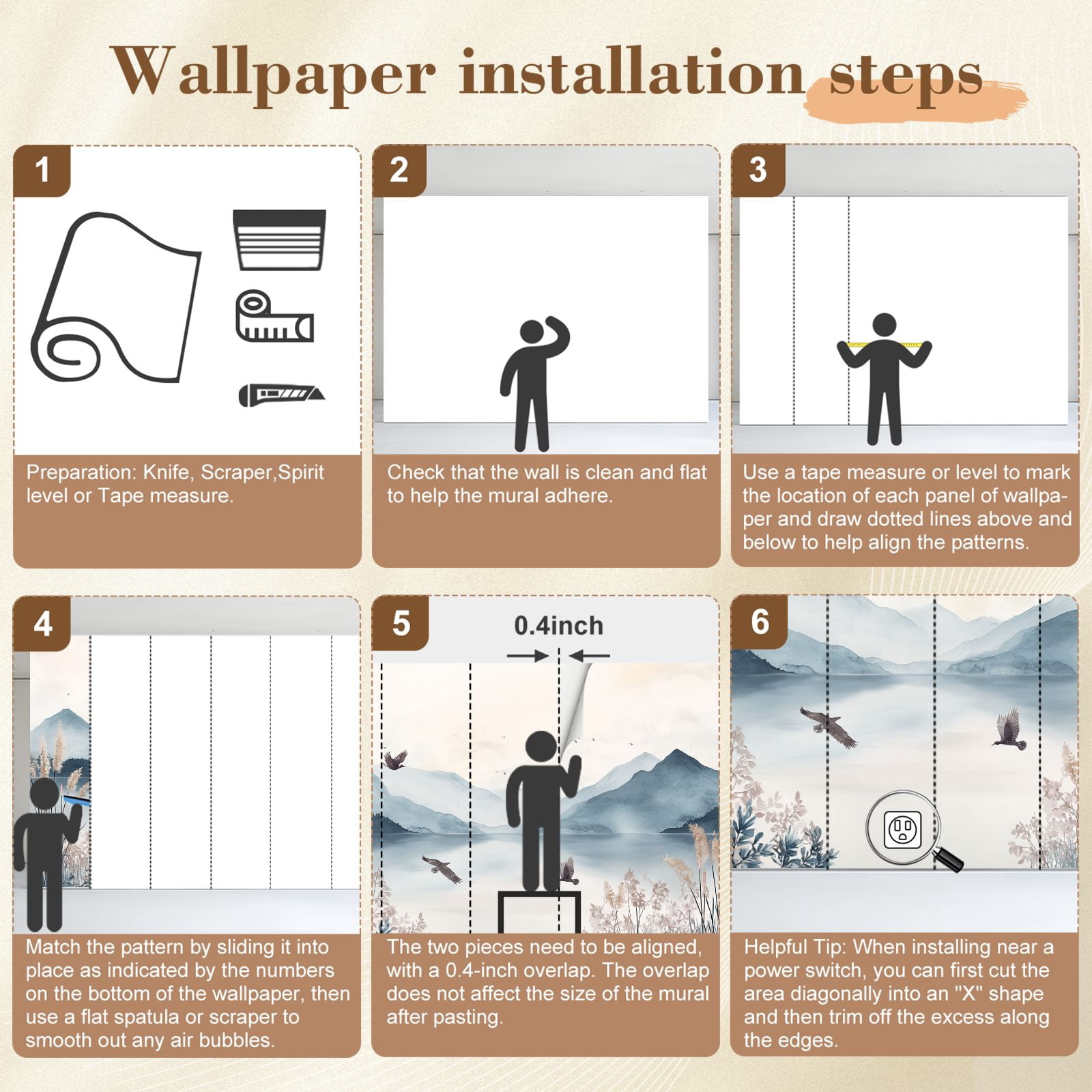 Wallpaper installation steps

1

Preparation: Knife, Scraper,Spirit level or Tape measure.

2

Check that the wall is clean and flat to help the mural adhere.

3

Use a tape measure or level to mark the location of each panel of wallpaper and draw dotted lines above and below to help align the patterns.

4

Match the pattern by sliding it into place as indicated by the numbers on the bottom of the wallpaper, then use a flat spatula or scraper to smooth out any air bubbles.

5

0.4inch

The two pieces need to be aligned, with a 0.4-inch overlap. The overlap does not affect the size of the mural after pasting.

6

Helpful Tip: When installing near a power switch, you can first cut the area diagonally into an "X" shape and then trim off the excess along the edges.