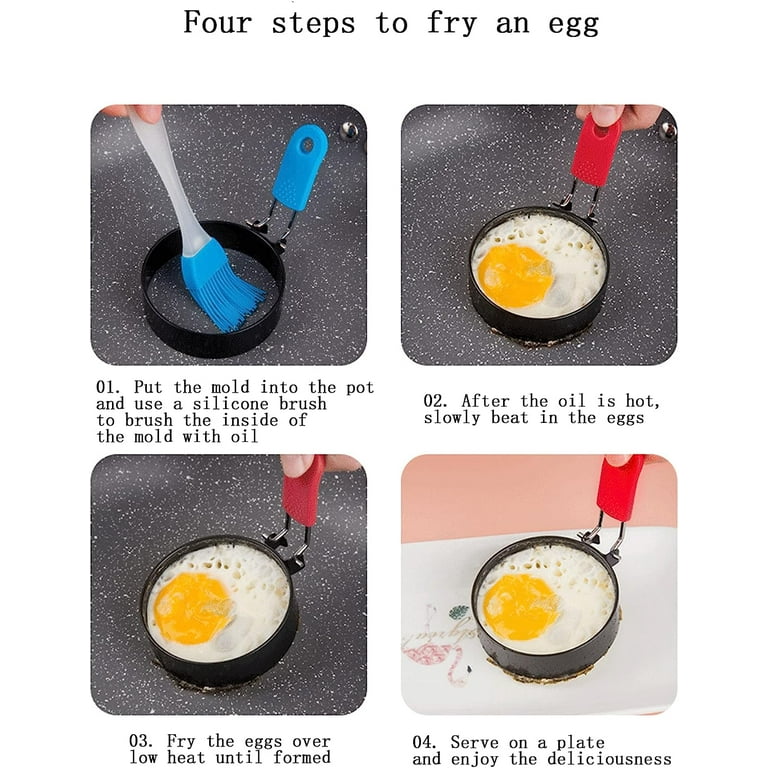 Four steps to fry an egg

01. Put the mold into the pot and use a silicone brush to brush the inside of the mold with oil

02. After the oil is hot, slowly beat in the eggs

03. Fry the eggs over low heat until formed

04. Serve on a plate and enjoy the deliciousness