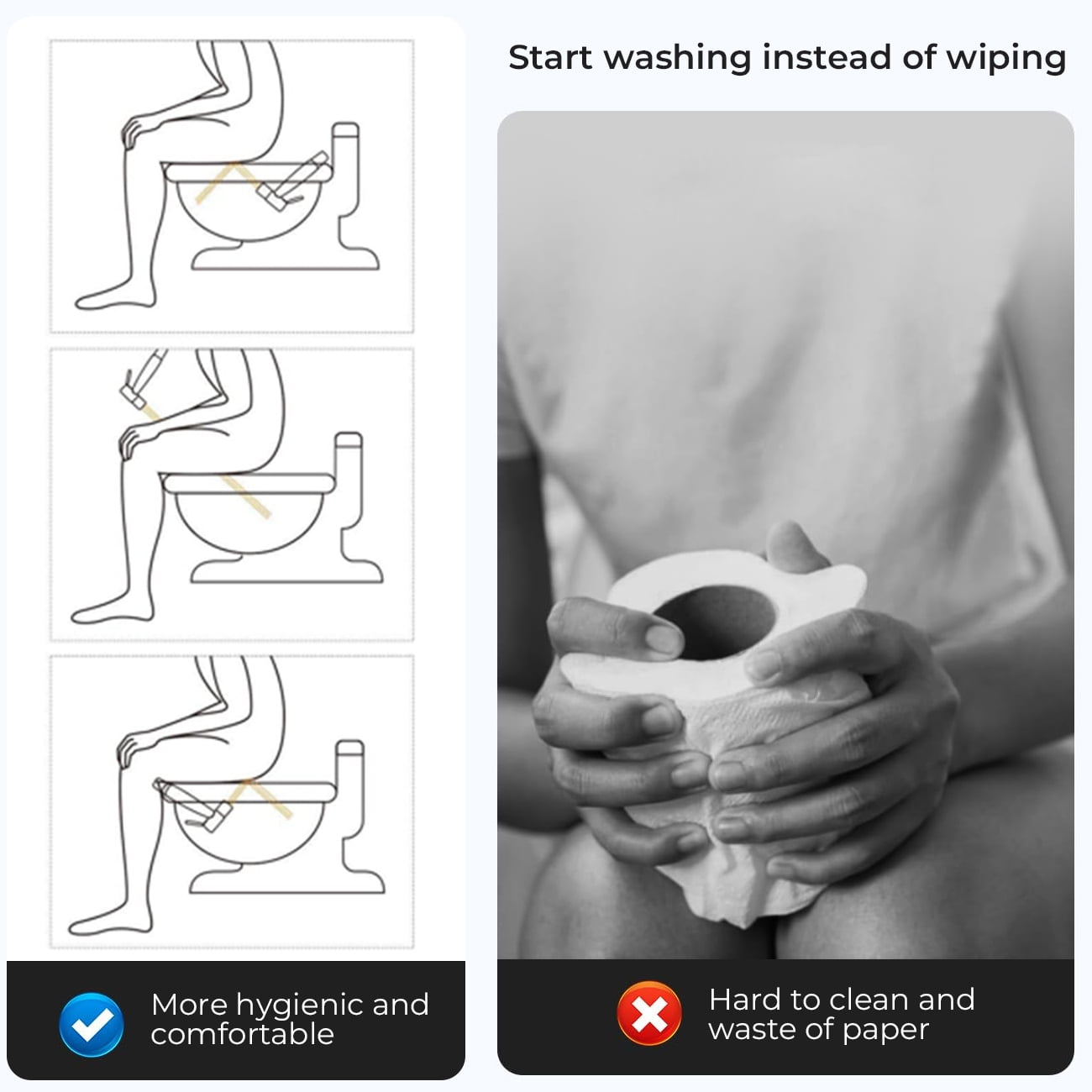 Start washing instead of wiping

More hygienic and comfortable

Hard to clean and waste of paper