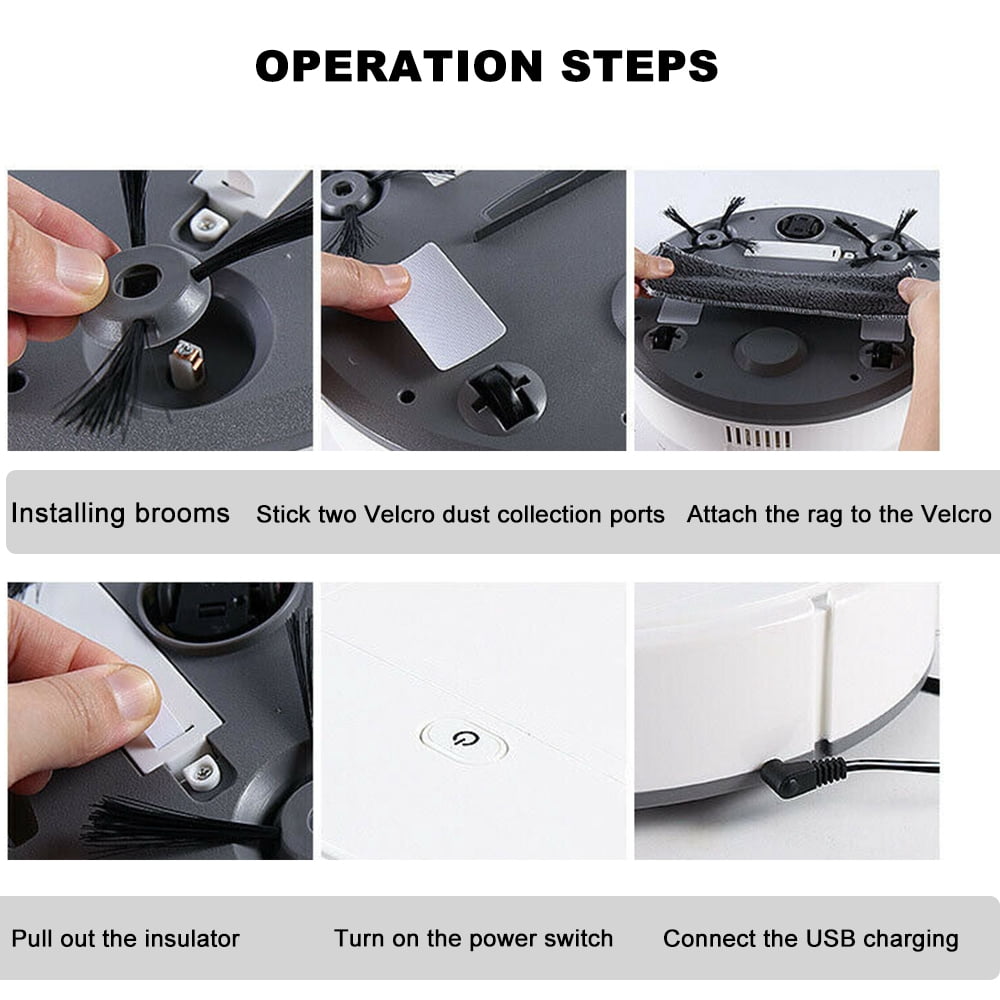 OPERATION STEPS

Installing brooms

Stick two Velcro dust collection ports

Attach the rag to the Velcro

Pull out the insulator

Turn on the power switch

Connect the USB charging